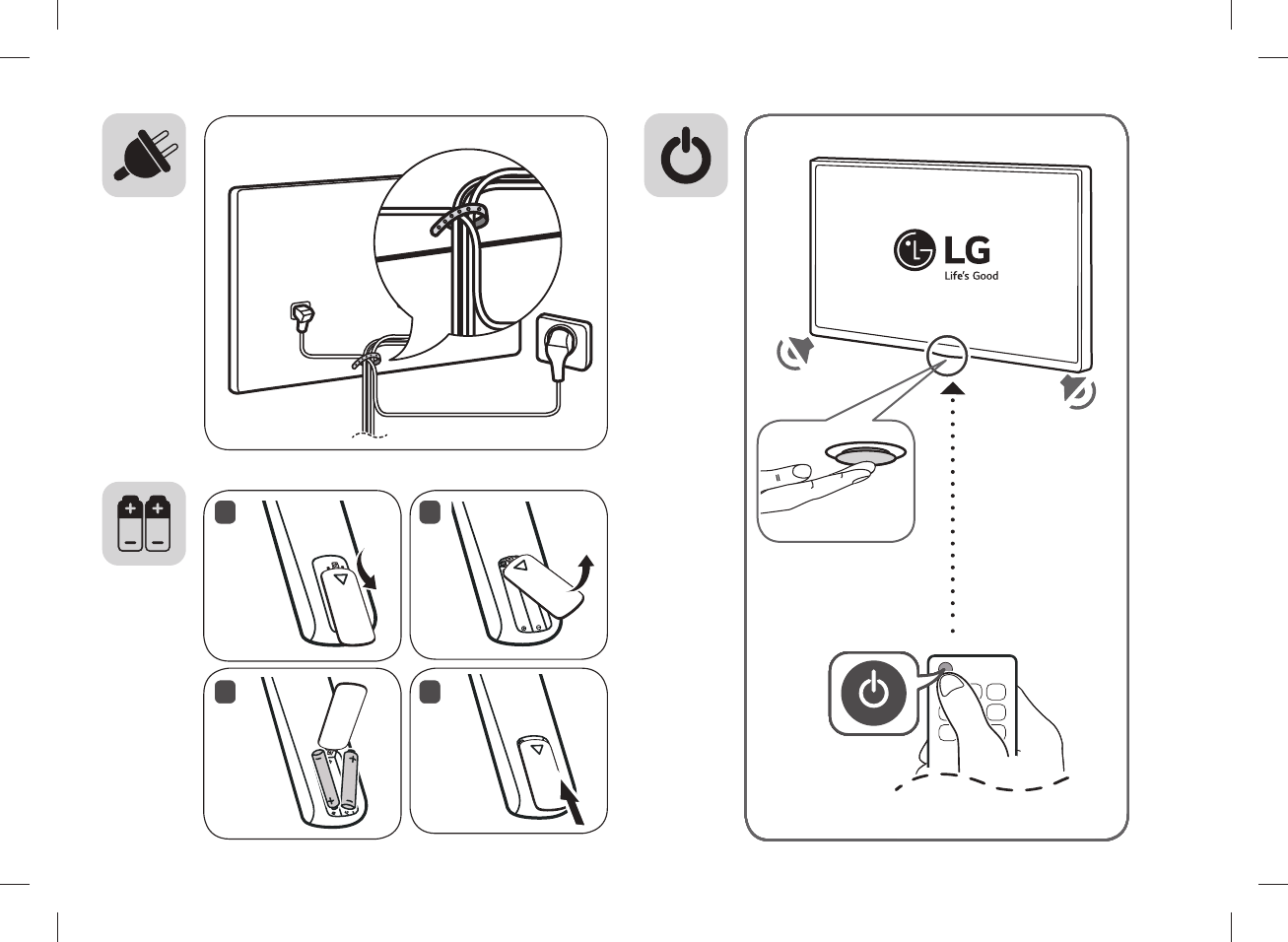 LG
Life's Good