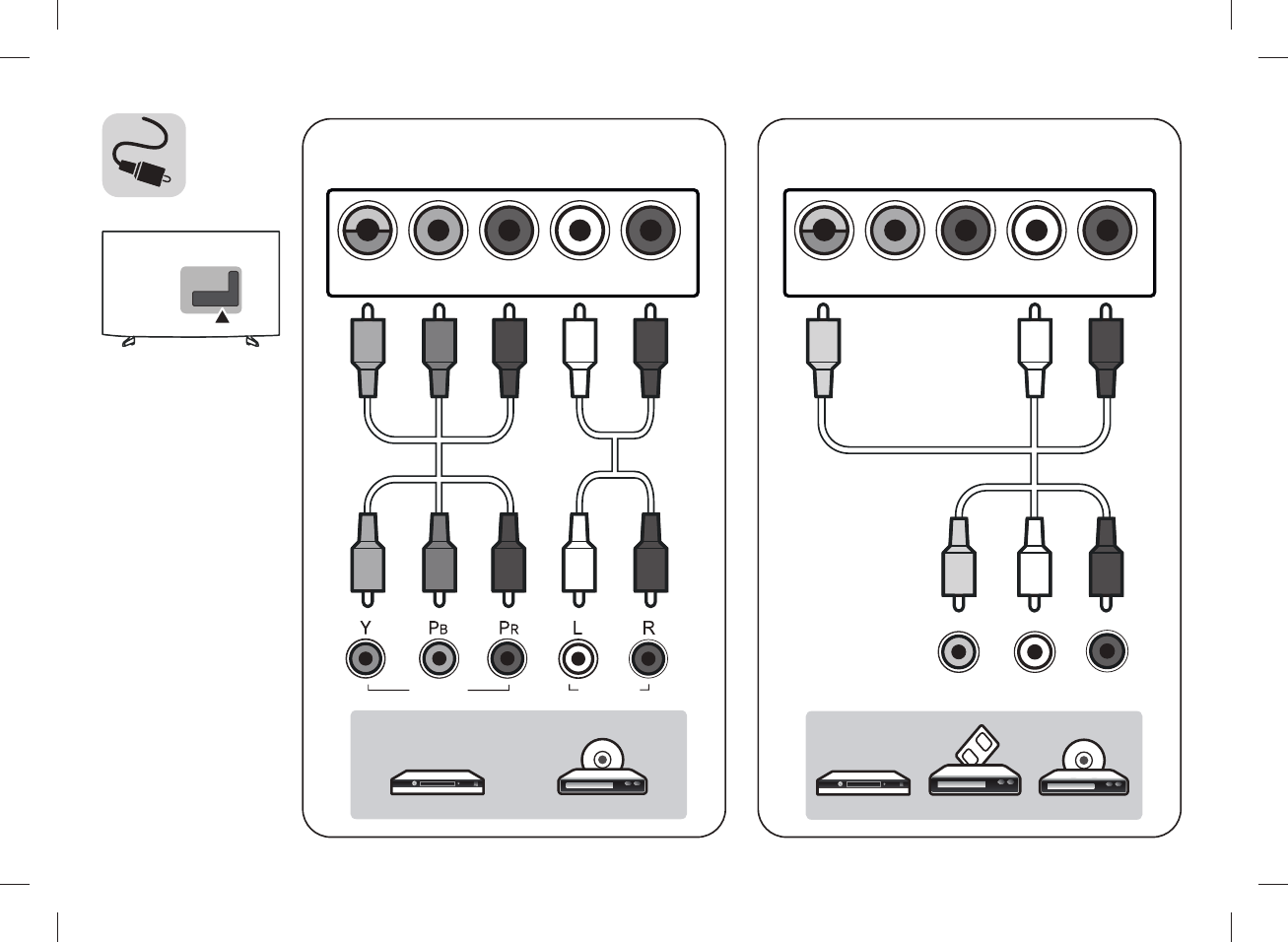 Y PB PR L R