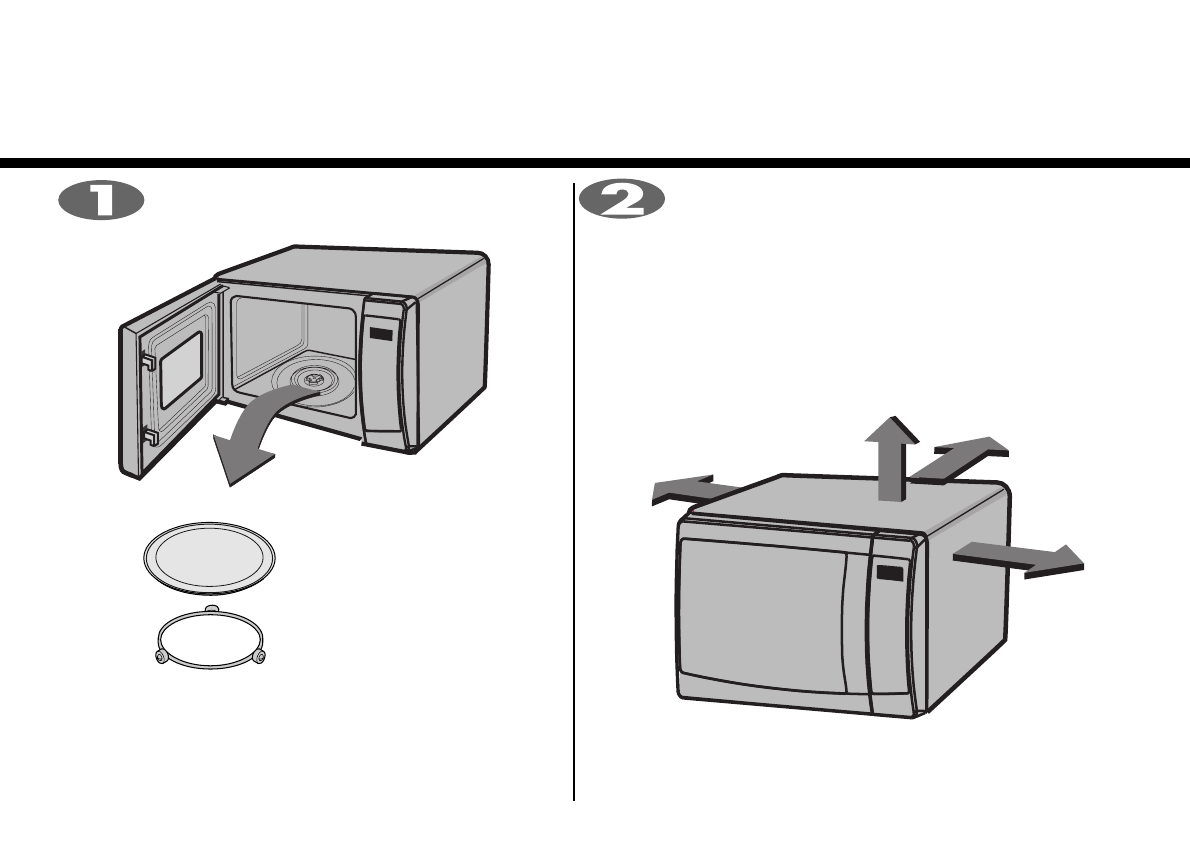 1

2