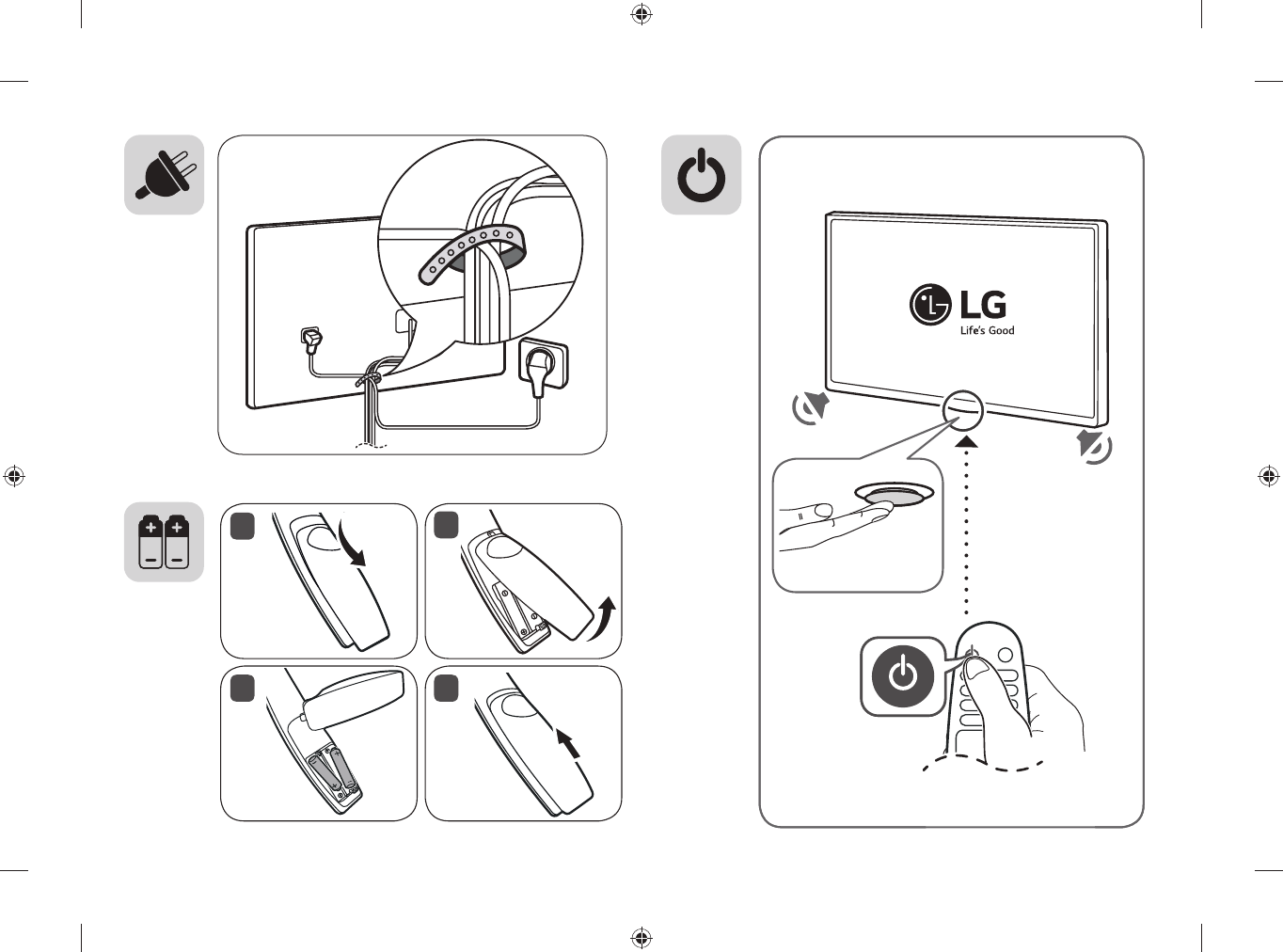 LG
Life's Good