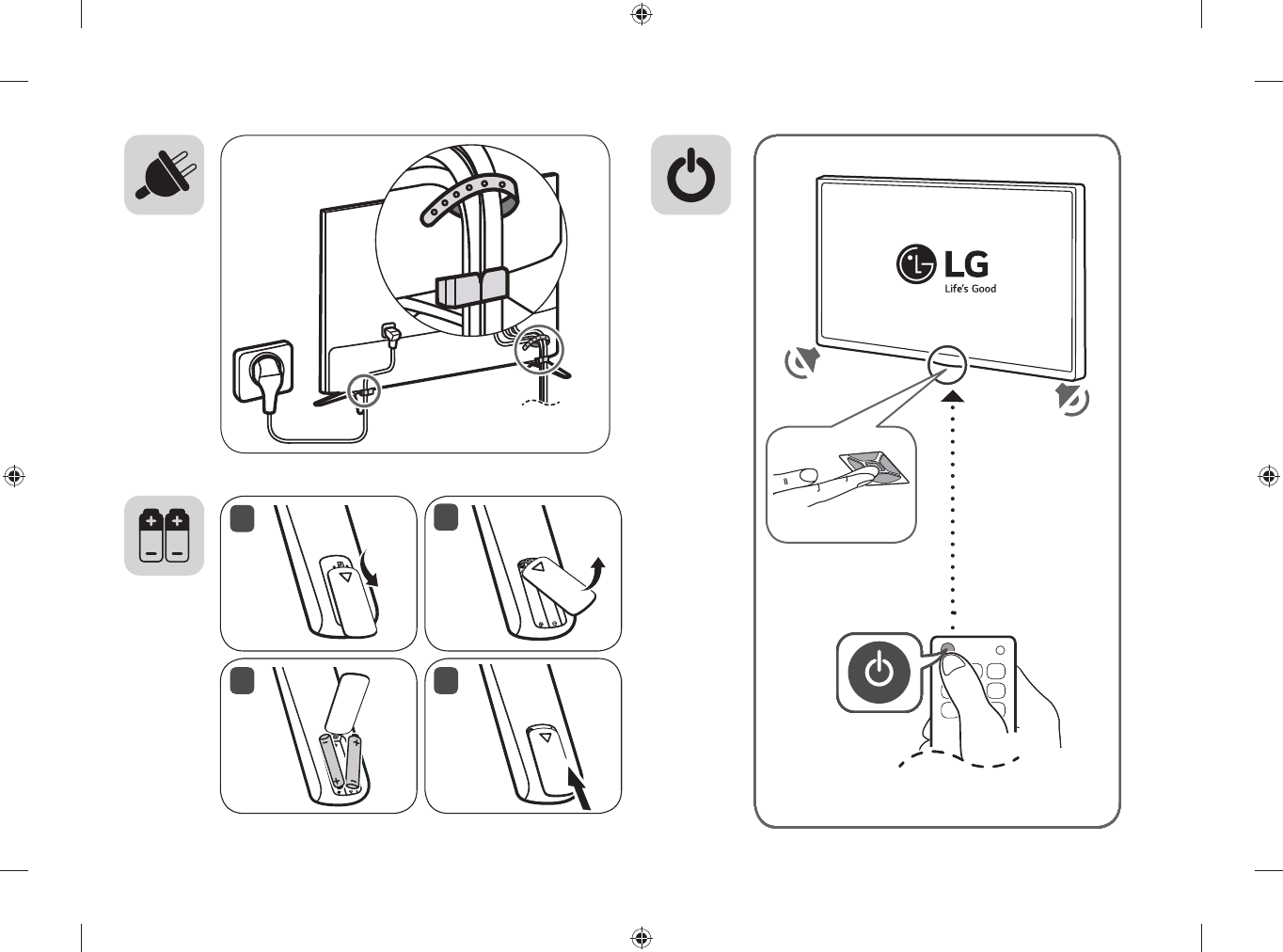 LG
Life's Good