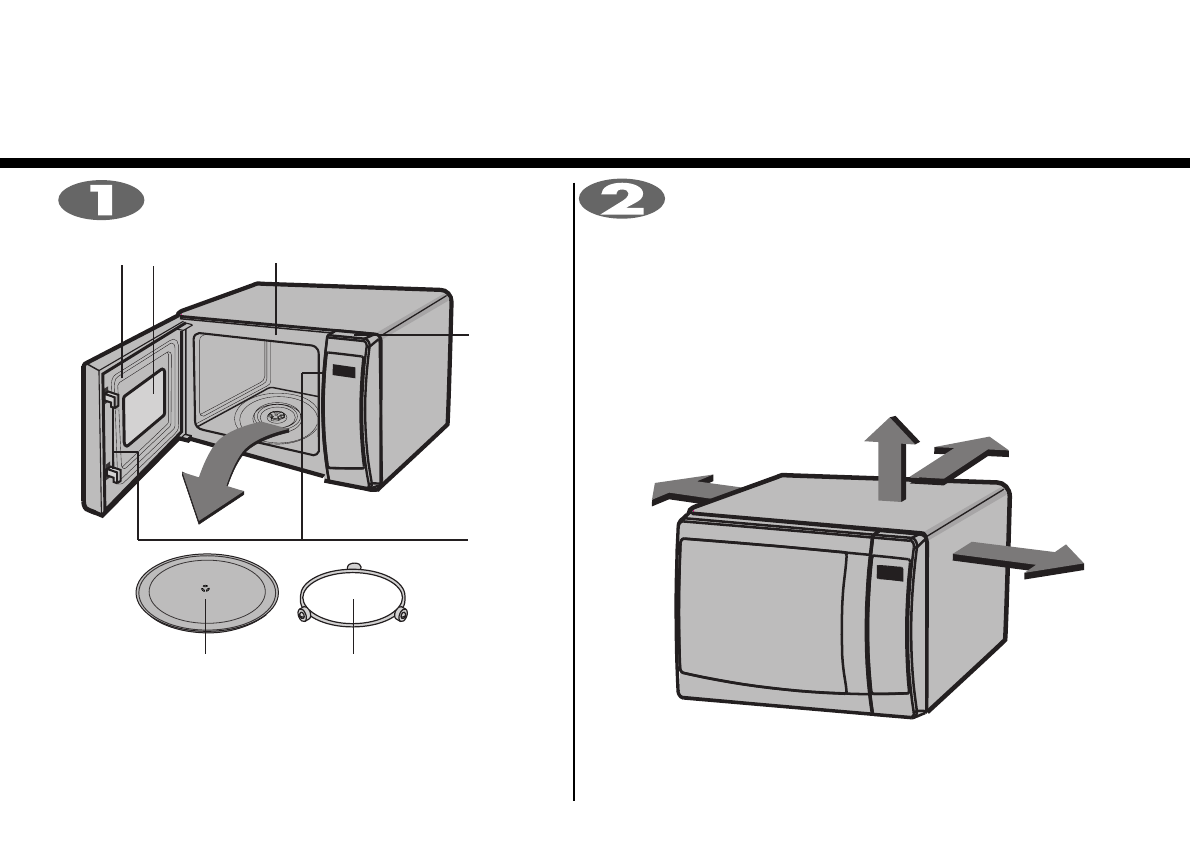 1

2