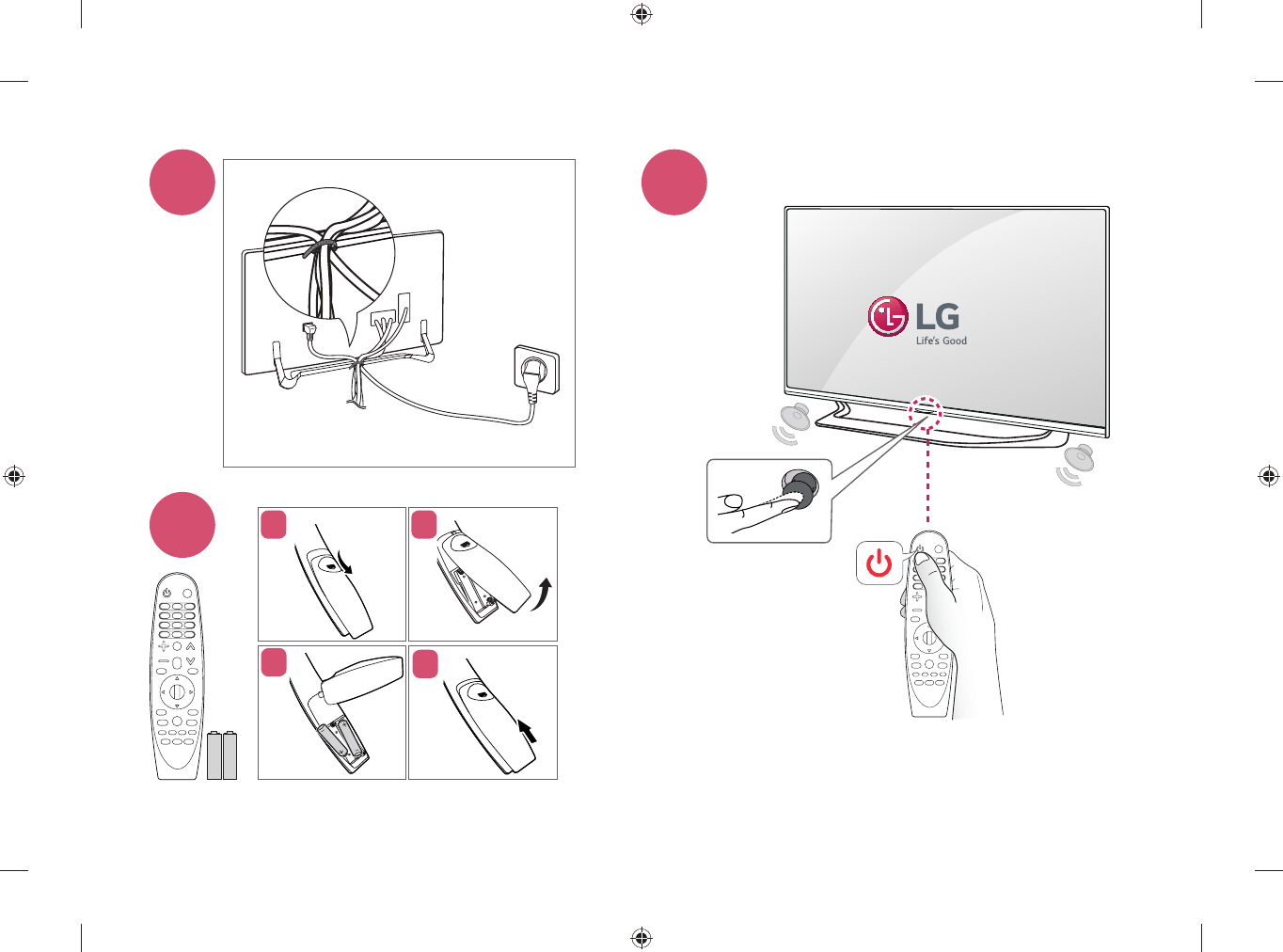 LG
Life's Good