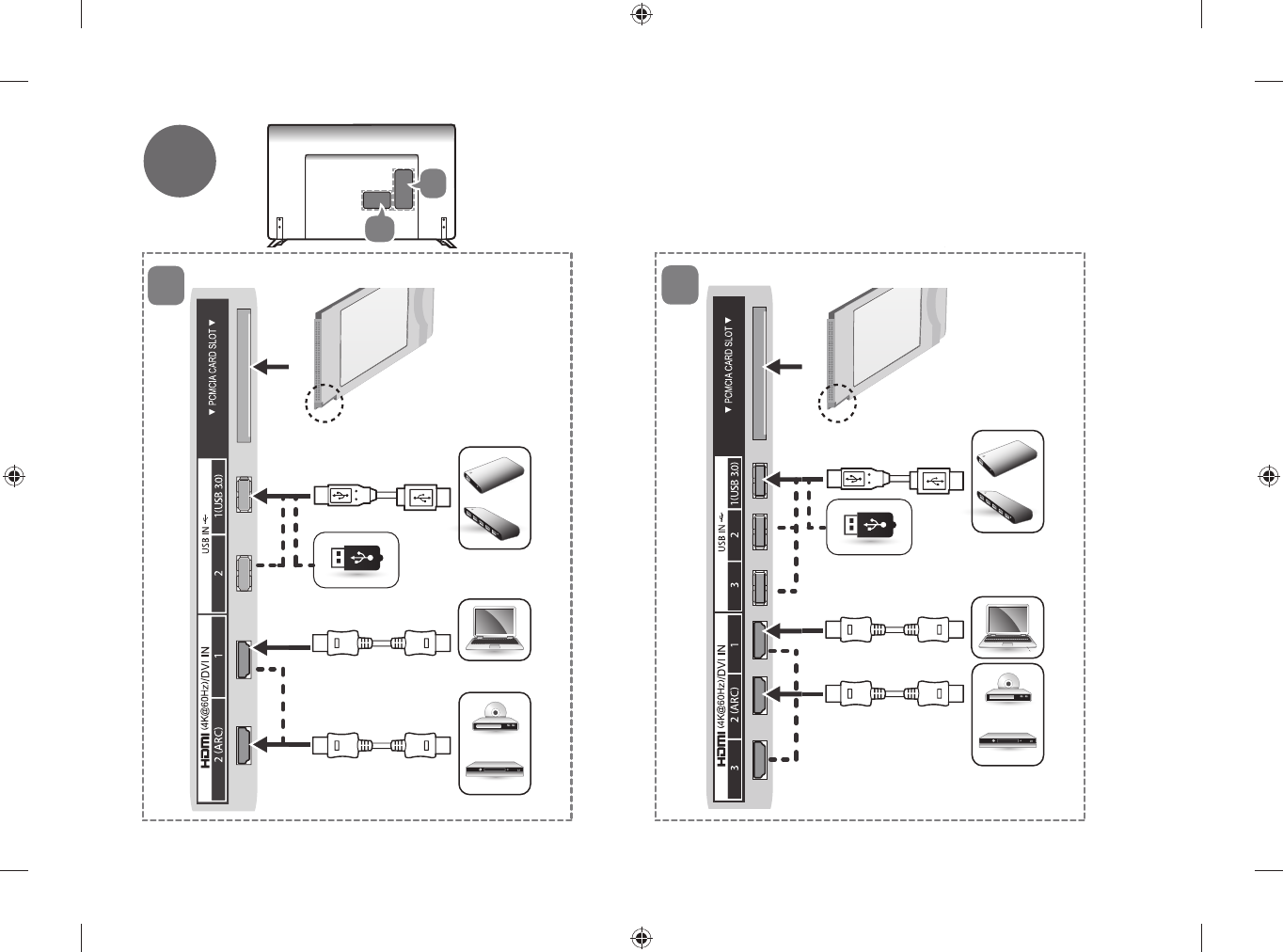 ▼ PCMCIA CARD SLOT ▼

USB IN
1(USB 3.0)
2

HDMI (4K@60Hz)/DVI IN
1
2 (ARC)

▼ PCMCIA CARD SLOT ▼

USB IN
1(USB 3.0)
2
3

HDMI (4K@60Hz)/DVI IN
1
2 (ARC)
3