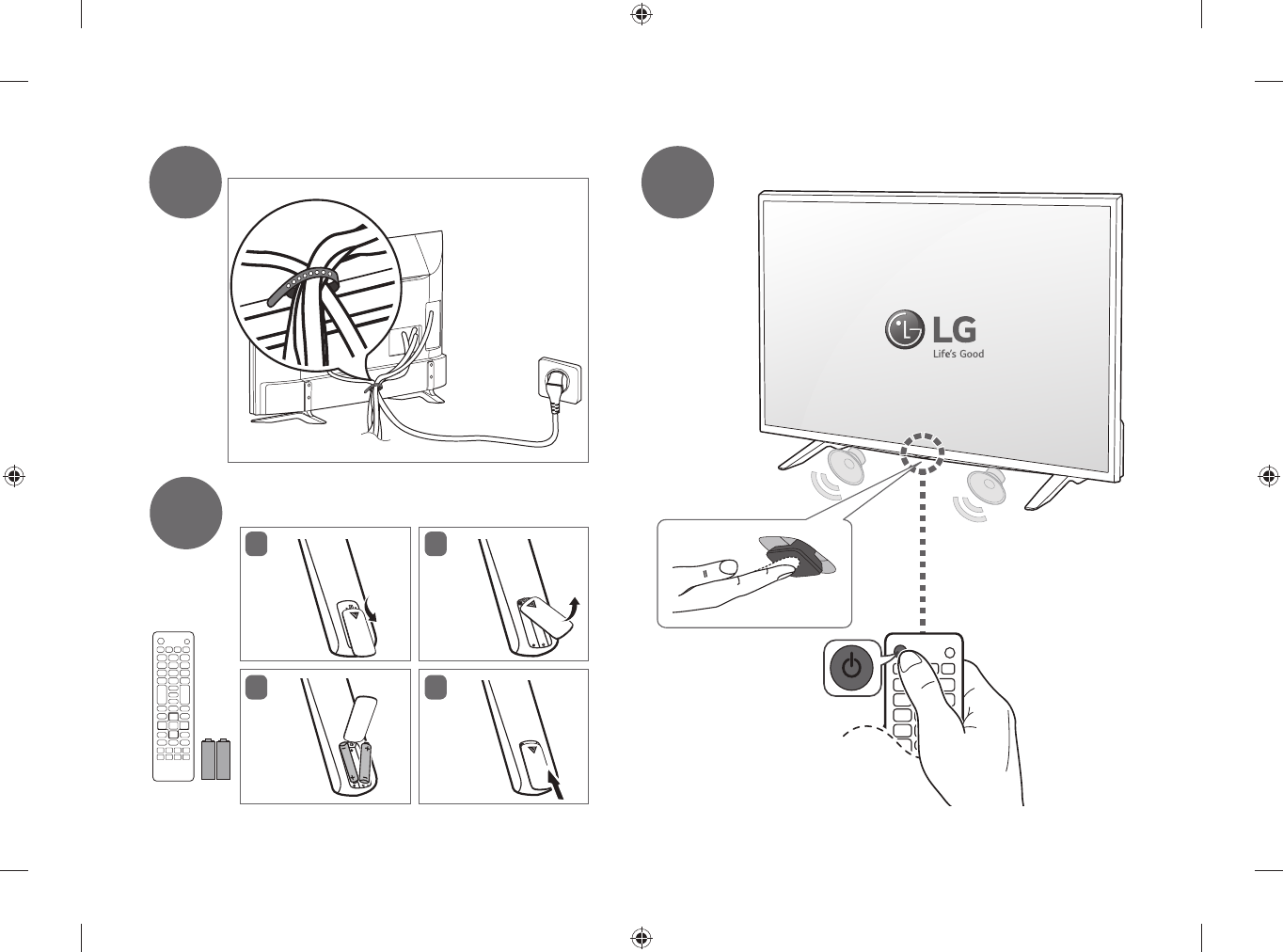 LG
Life's Good