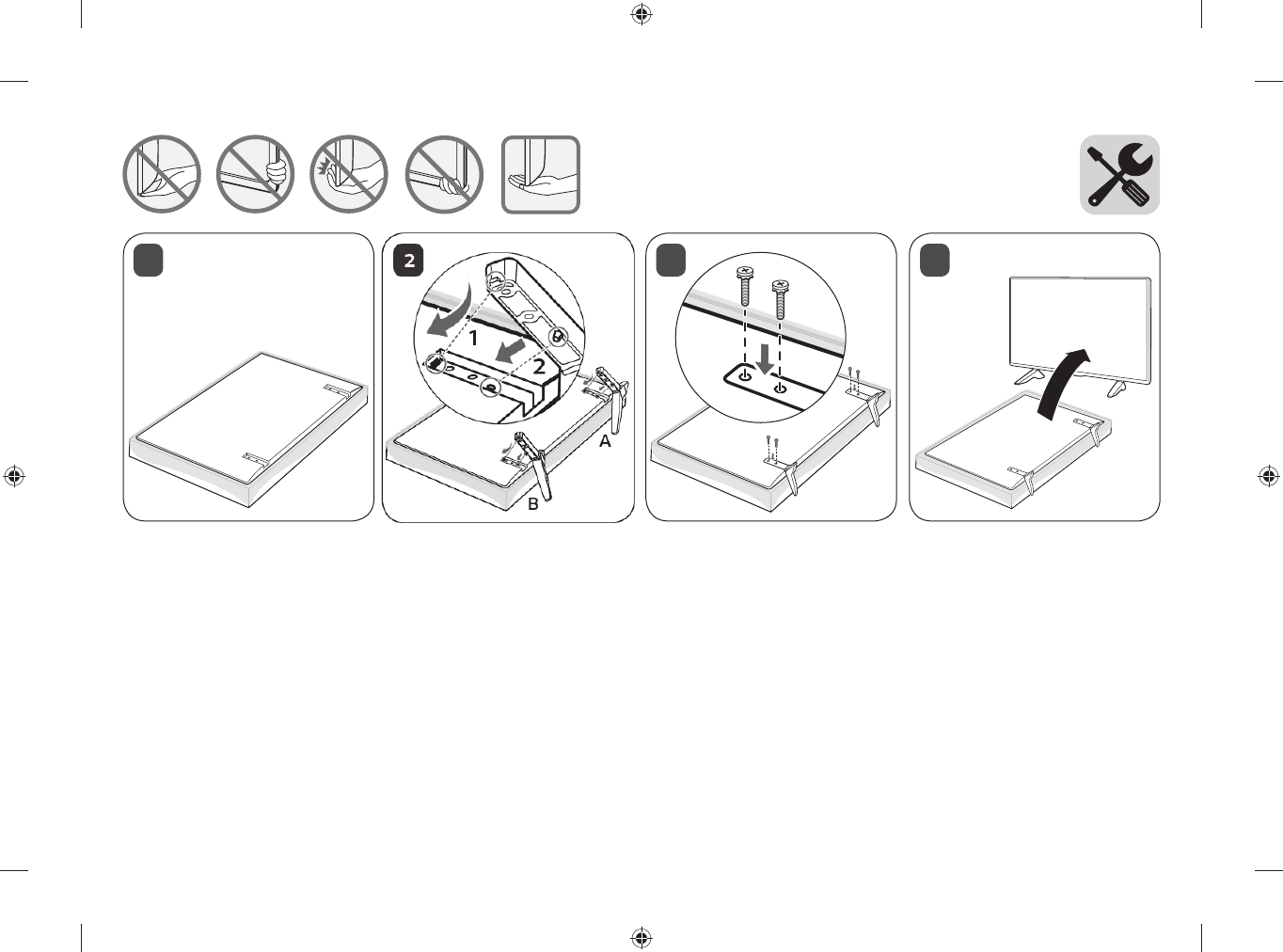 2

1

2

A

B