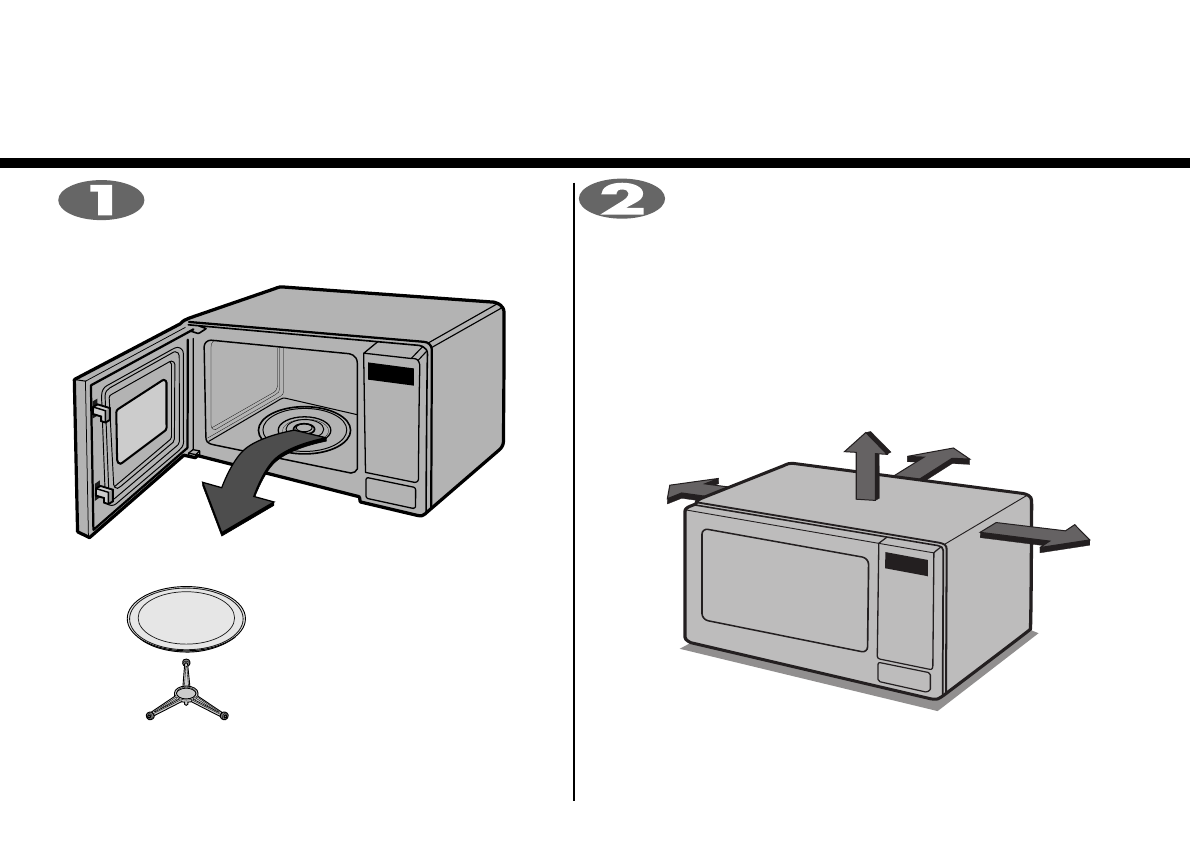 1

2