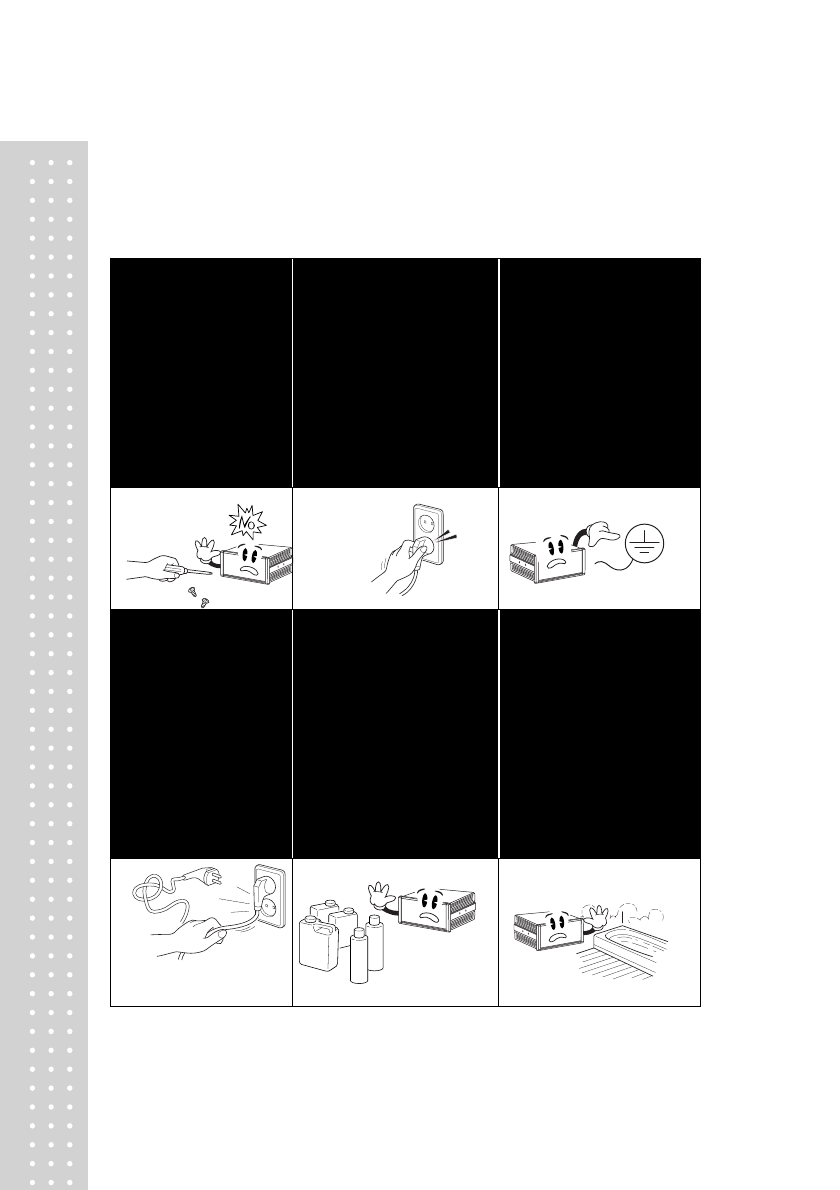 No