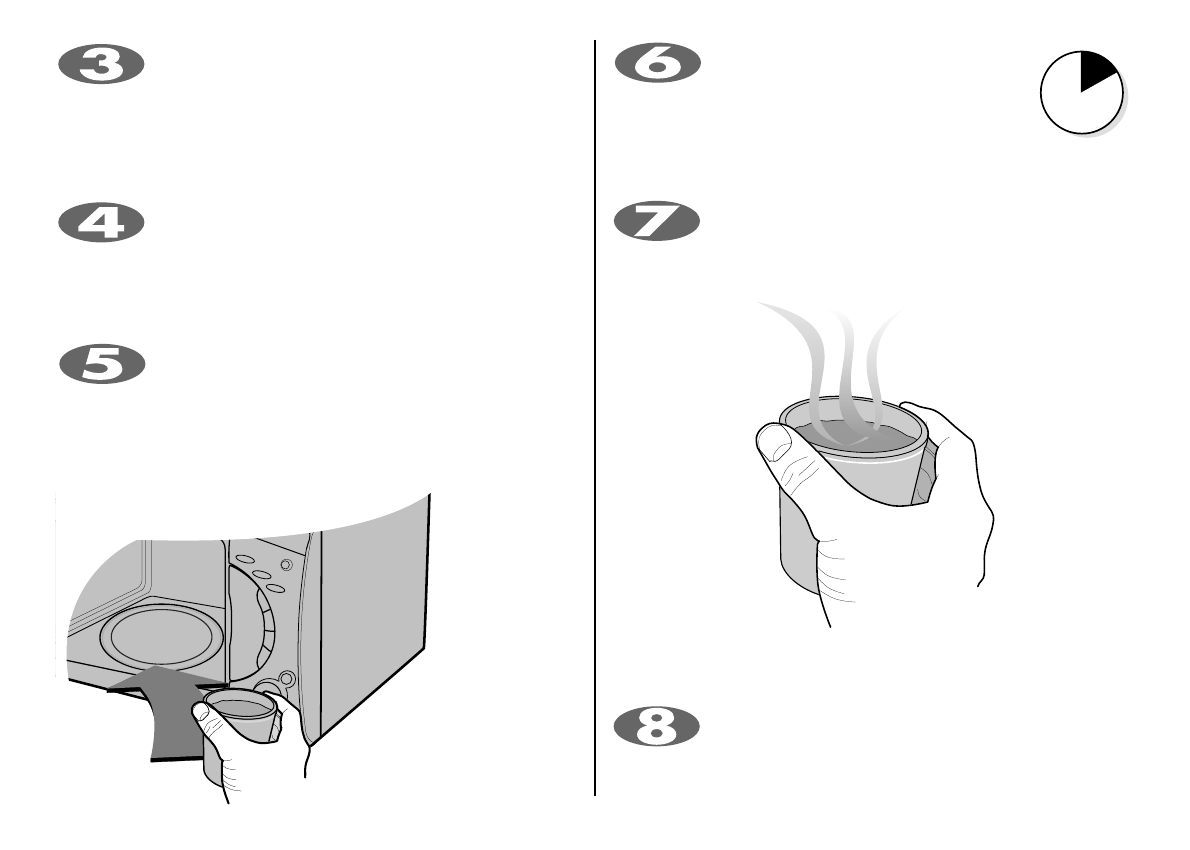 3

4

5

6

7

8