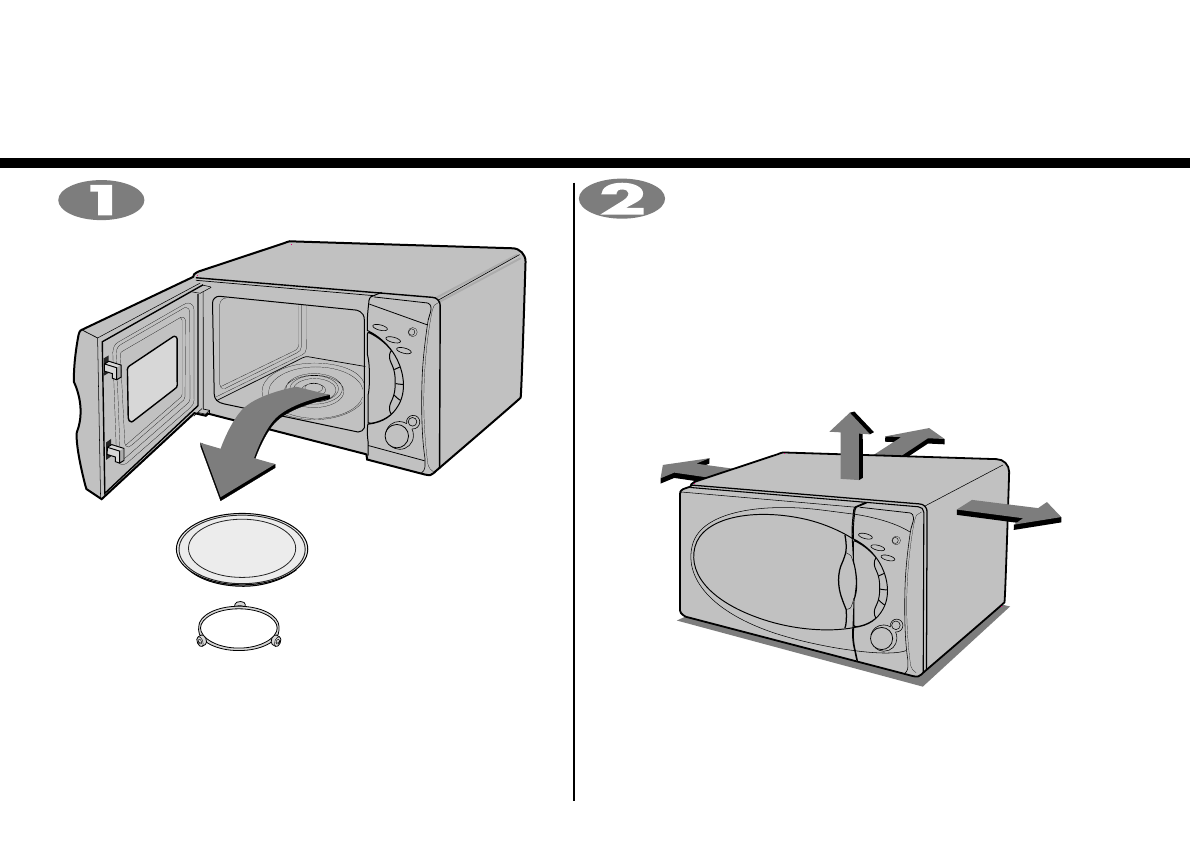 1

2