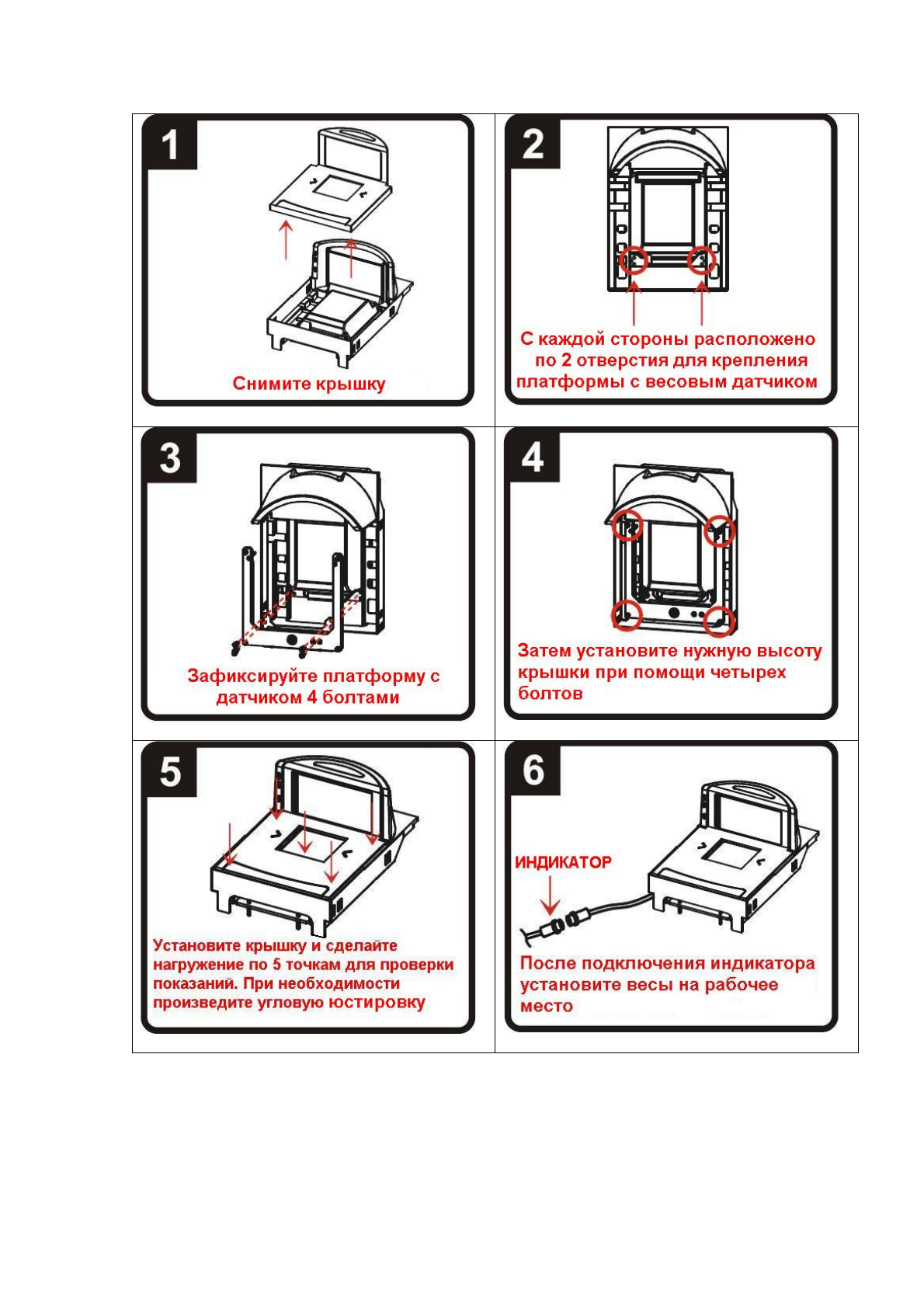 1

Снимите крышку

2

С каждой стороны расположено по 2 отверстия для крепления платформы с весовым датчиком

3

Зафиксируйте платформу с датчиком 4 болтами

4

Затем установите нужную высоту крышки при помощи четырех болтов

5

Установите крышку и сделайте нагружение по 5 точкам для проверки показаний. При необходимости произведите угловую юстировку

6

ИНДИКАТОР

После подключения индикатора установите весы на рабочее место