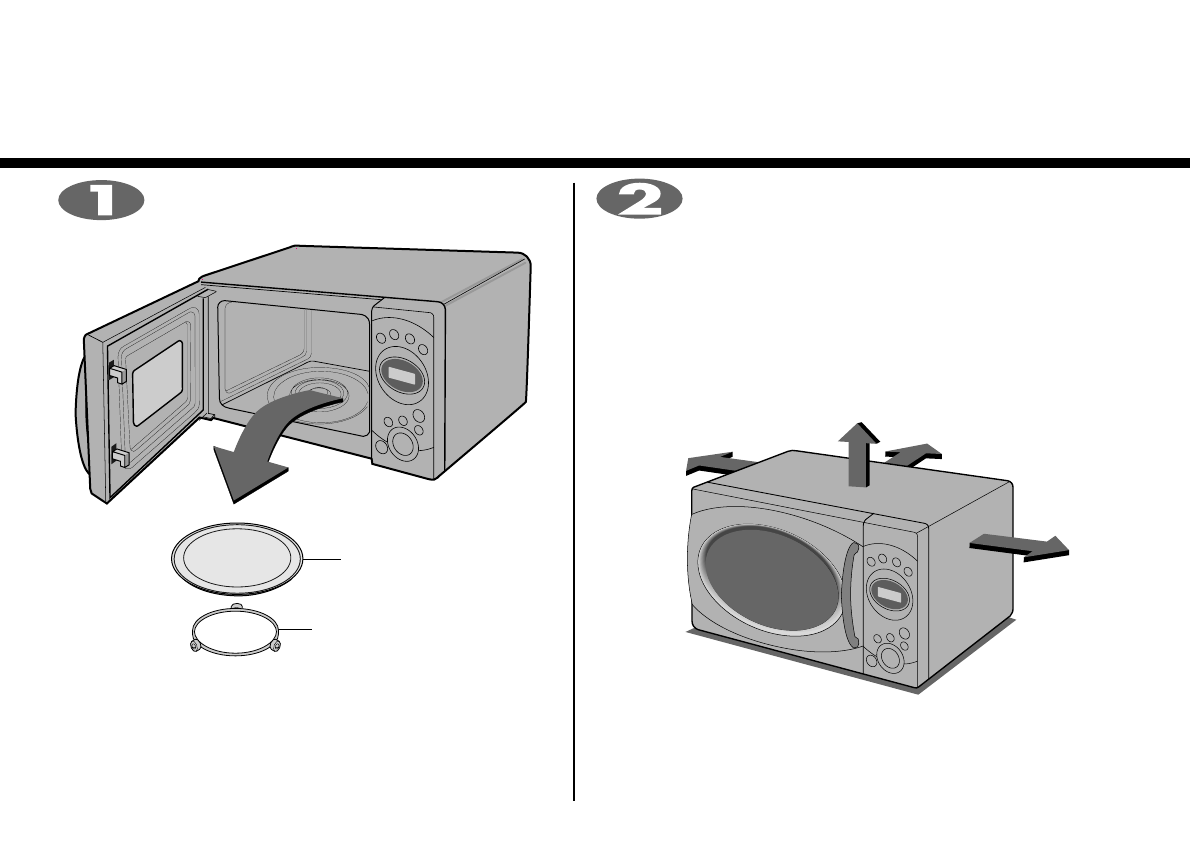 1

2