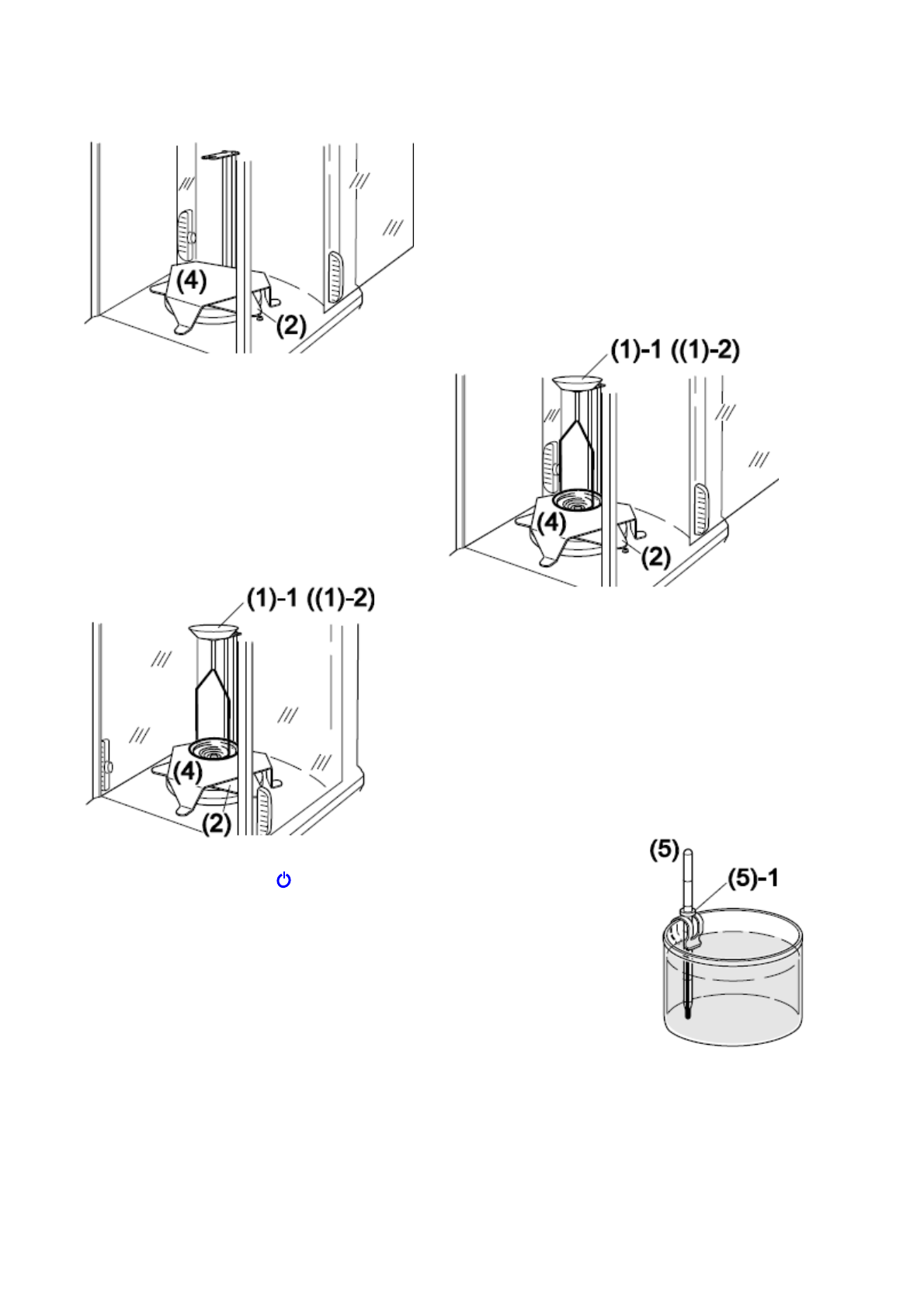 (4)
(2)

(1)-1 ((1)-2)
(4)
(2)

(1)-1 ((1)-2)
(4)
(2)

(5)
(5)-1