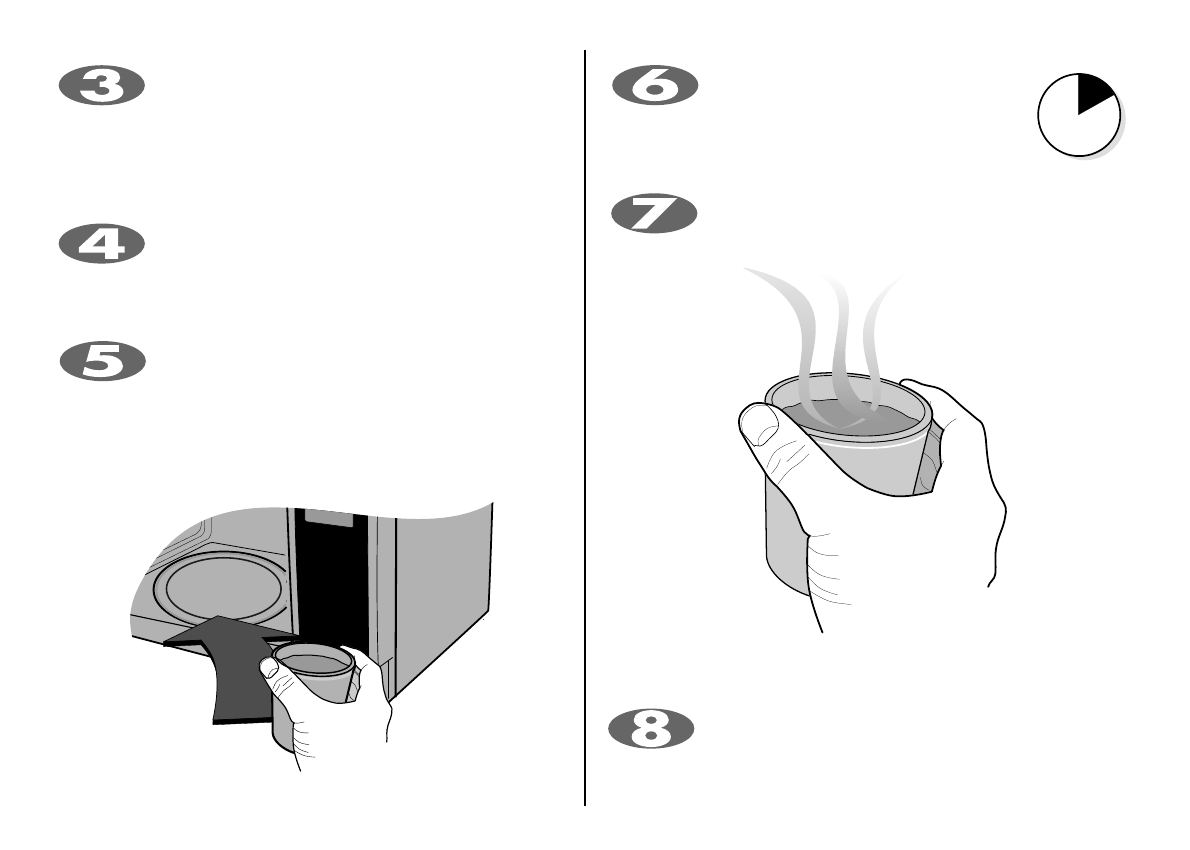 3

4

5

6

7

8