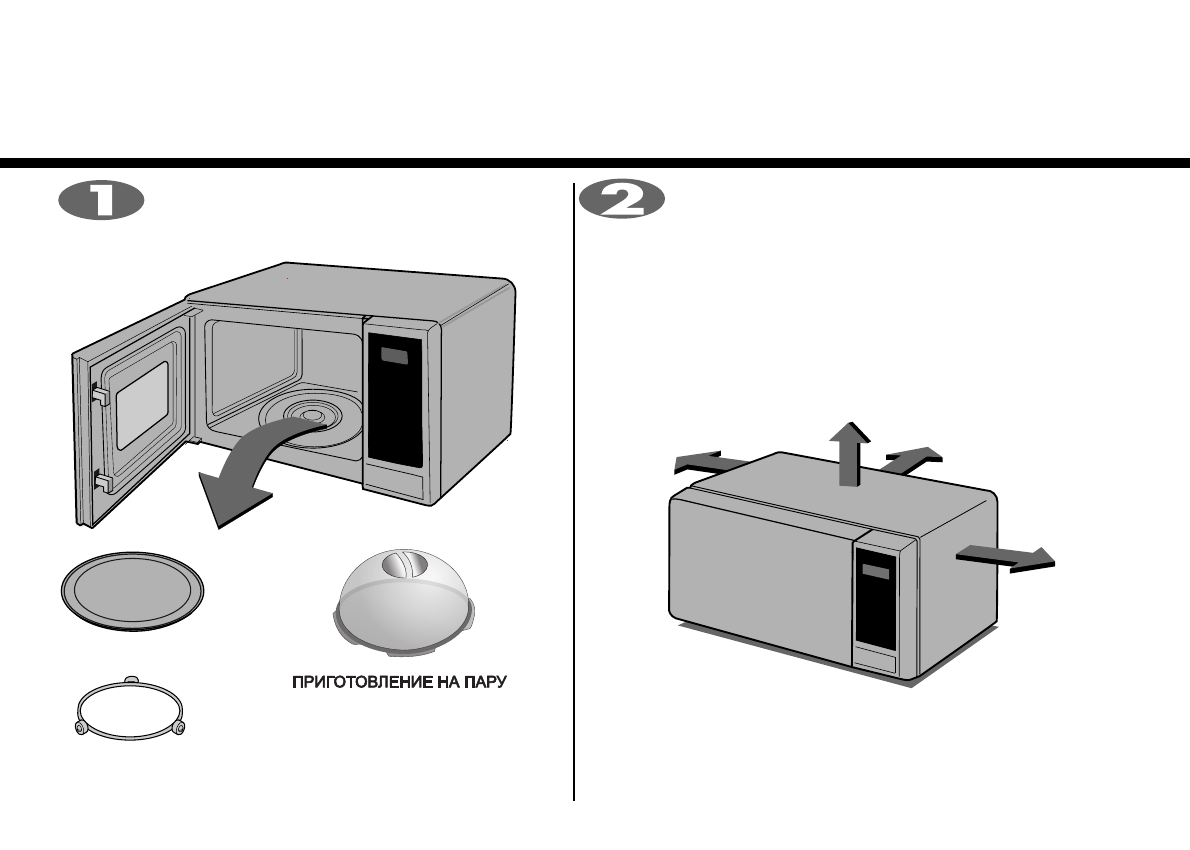 1

ПРИГОТОВЛЕНИЕ НА ПАРУ

2