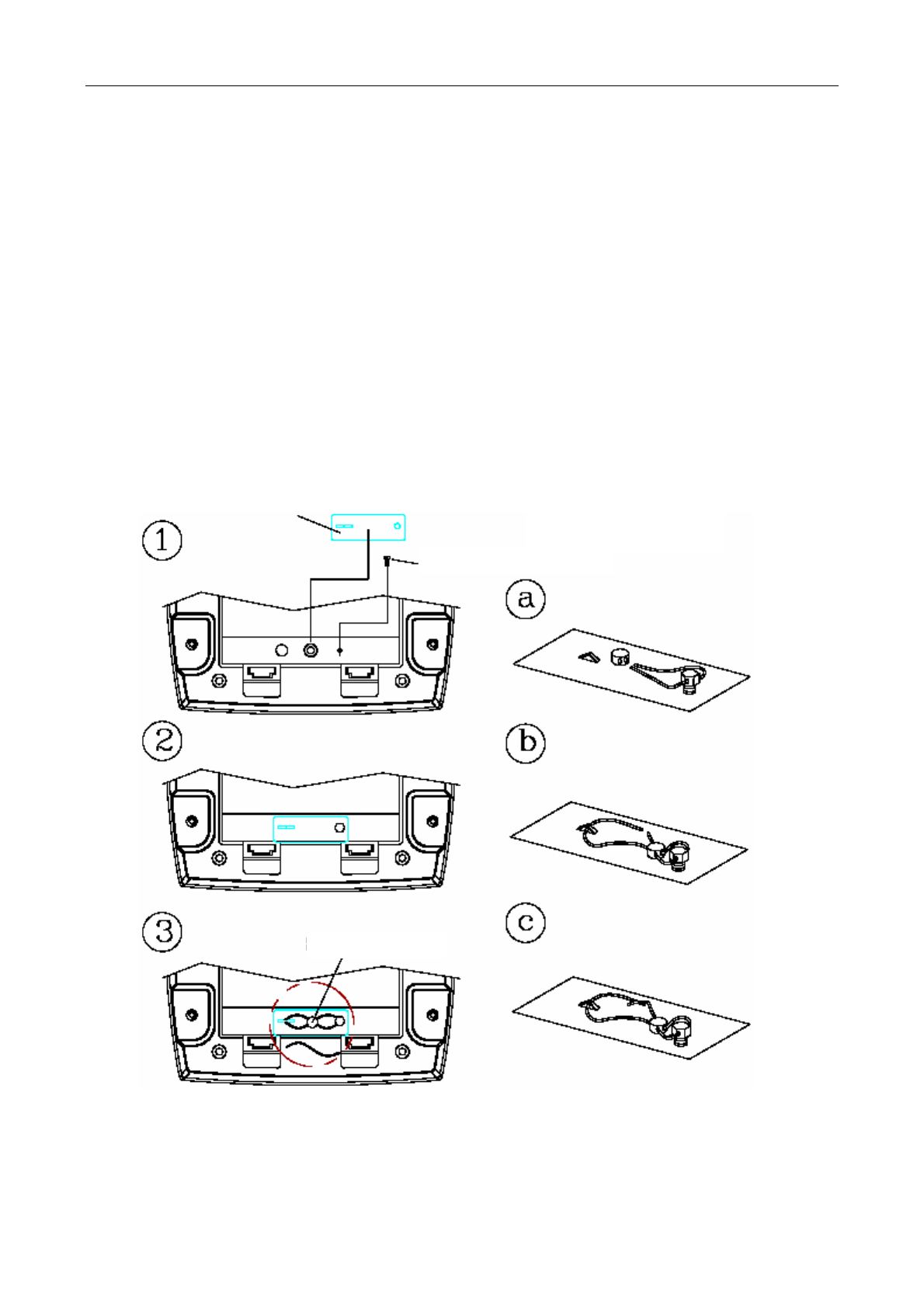 1

a

2

b

3

c