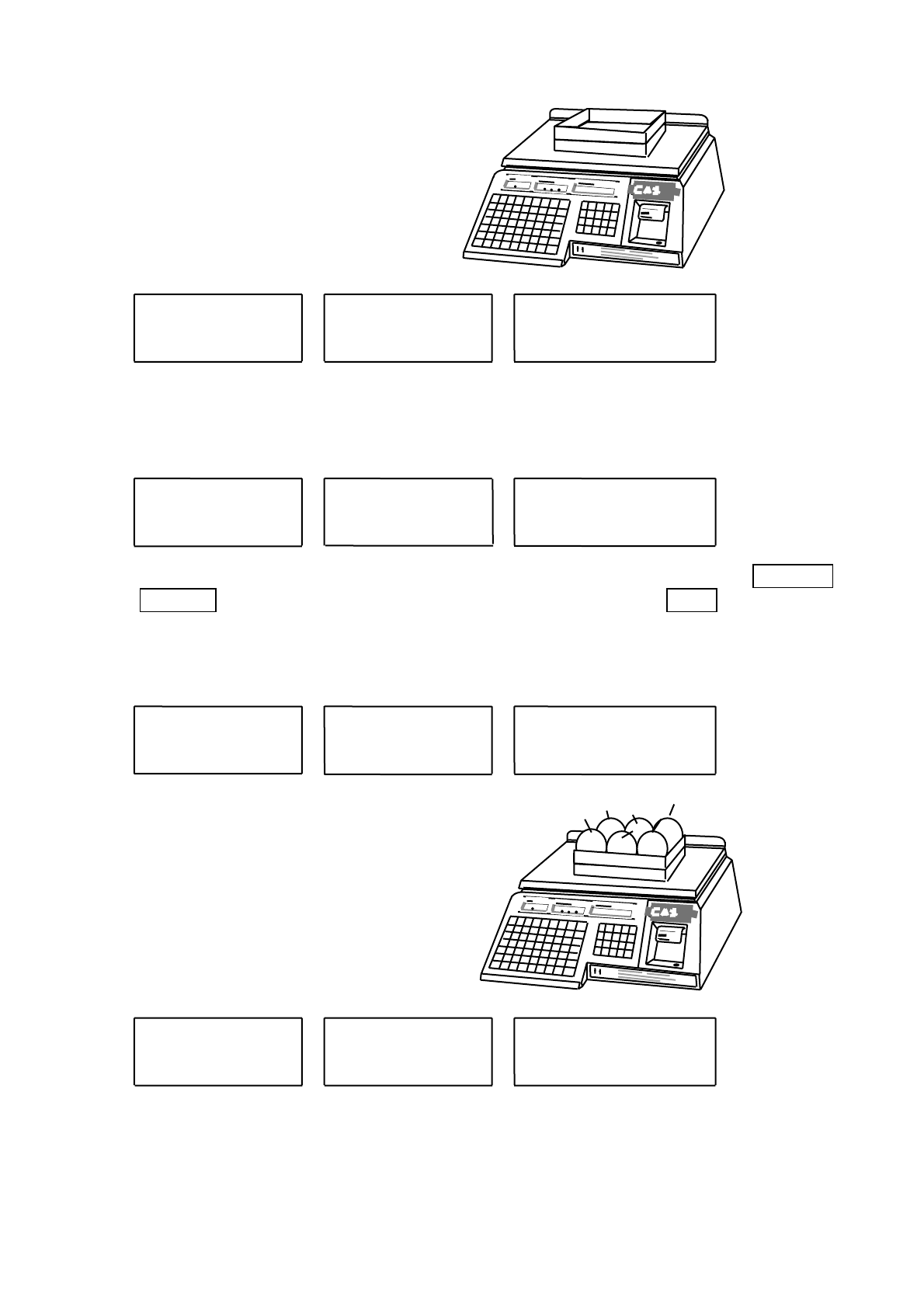 CAS

CAS