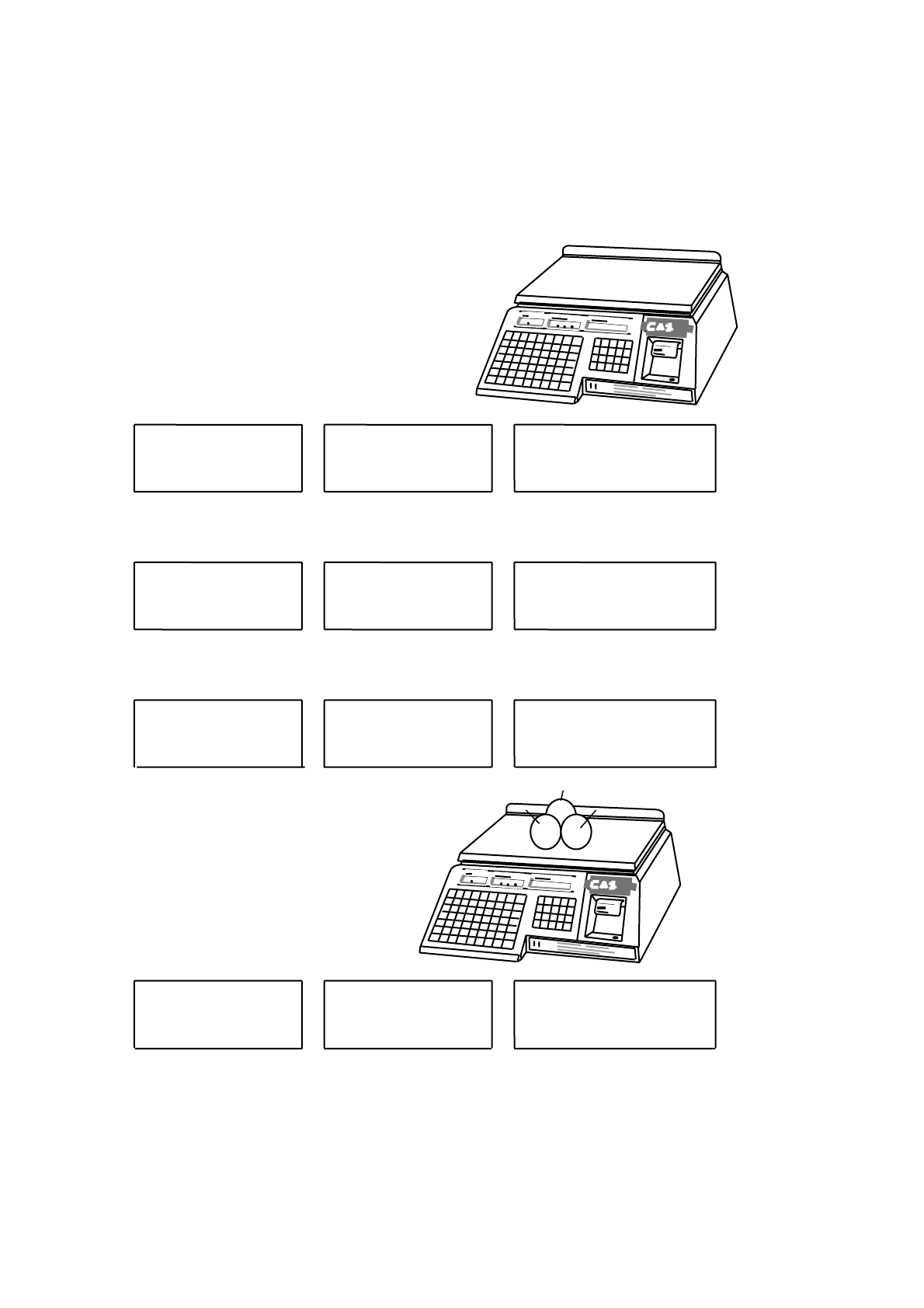 CAS

CAS