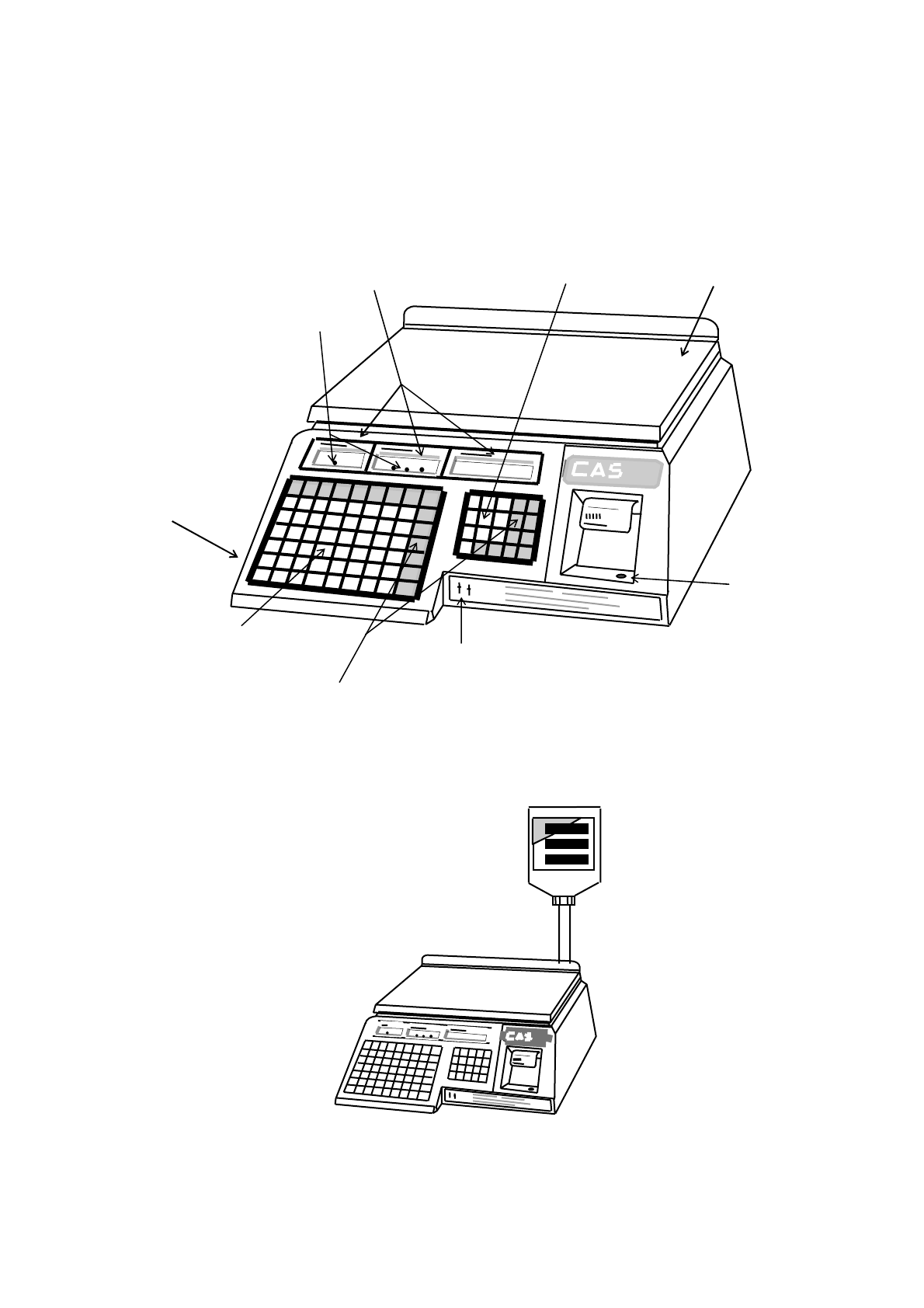 CAS

CAS