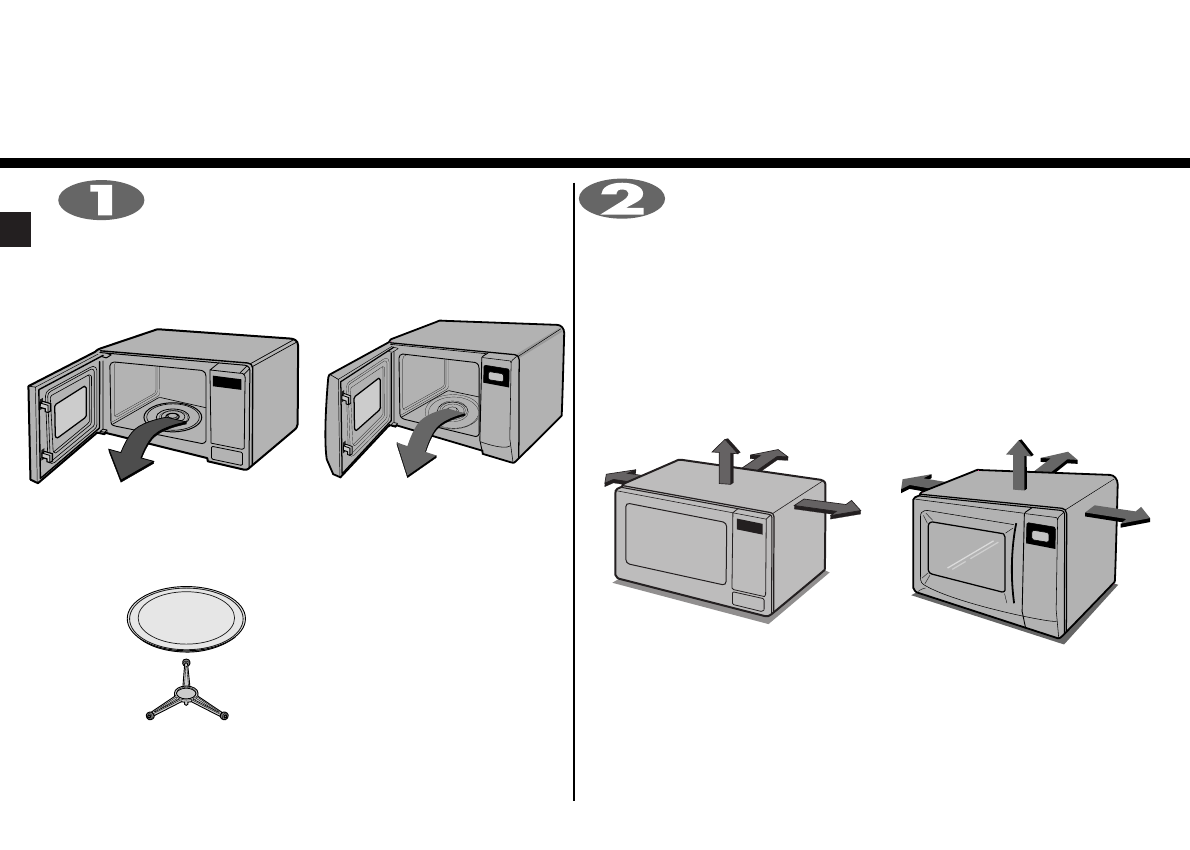 1

2