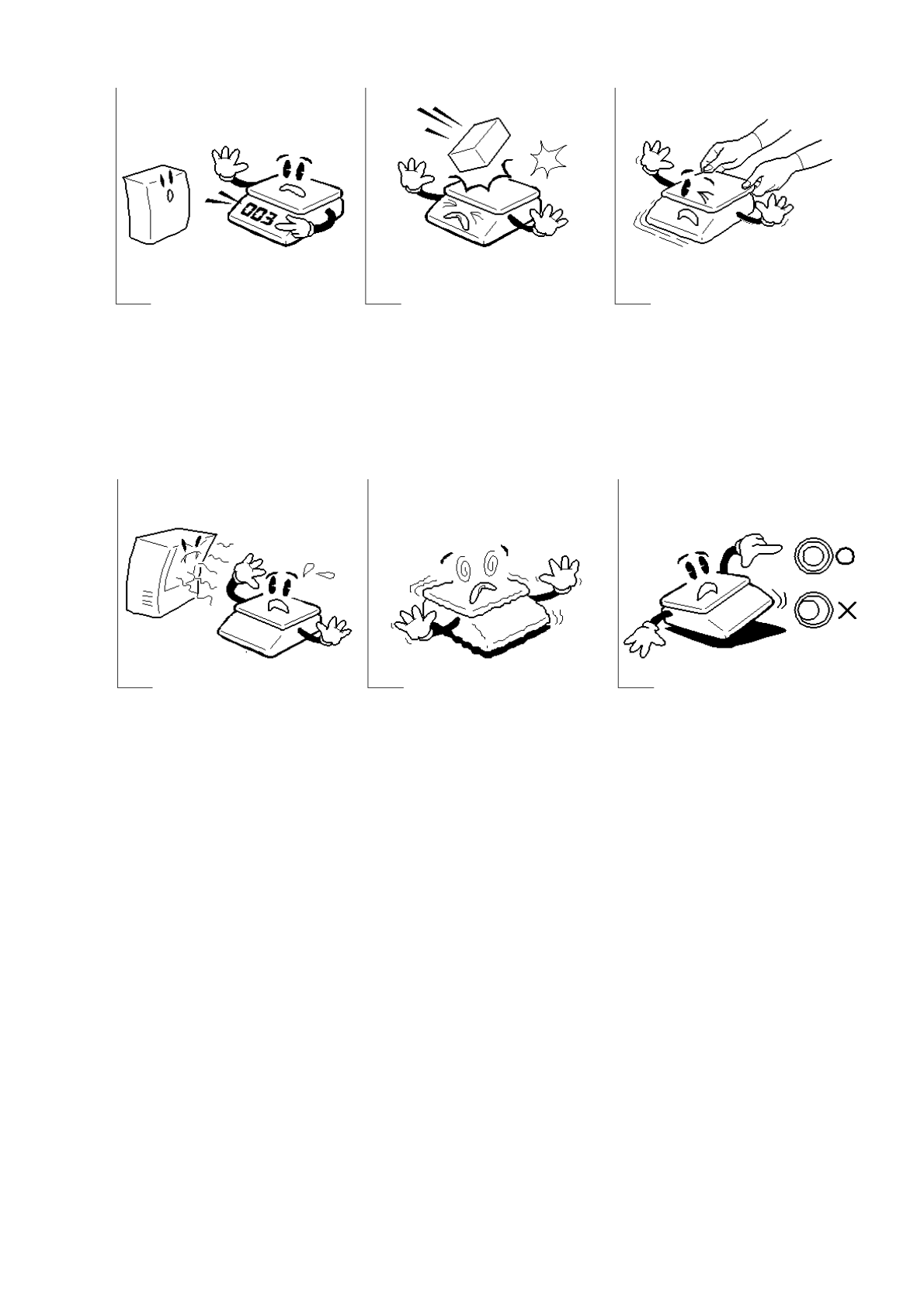 003