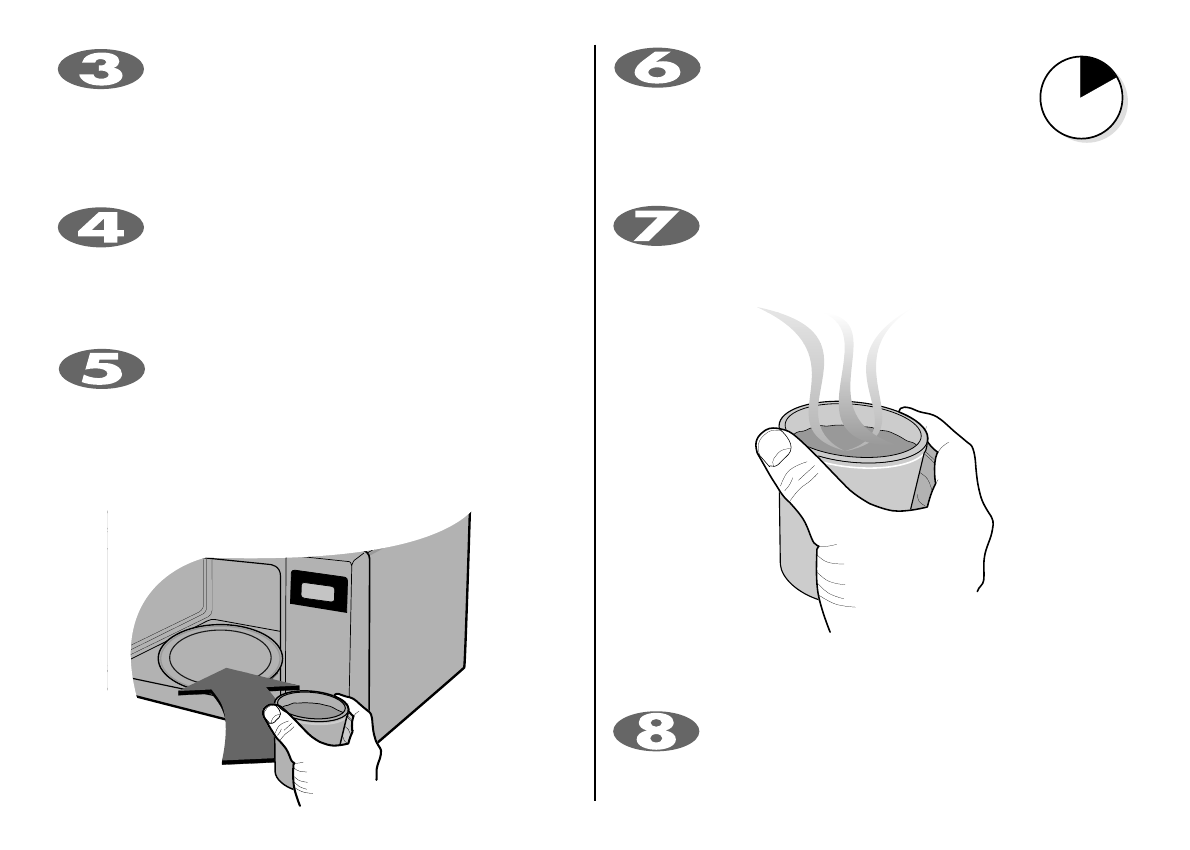 3

4

5

6

7

8