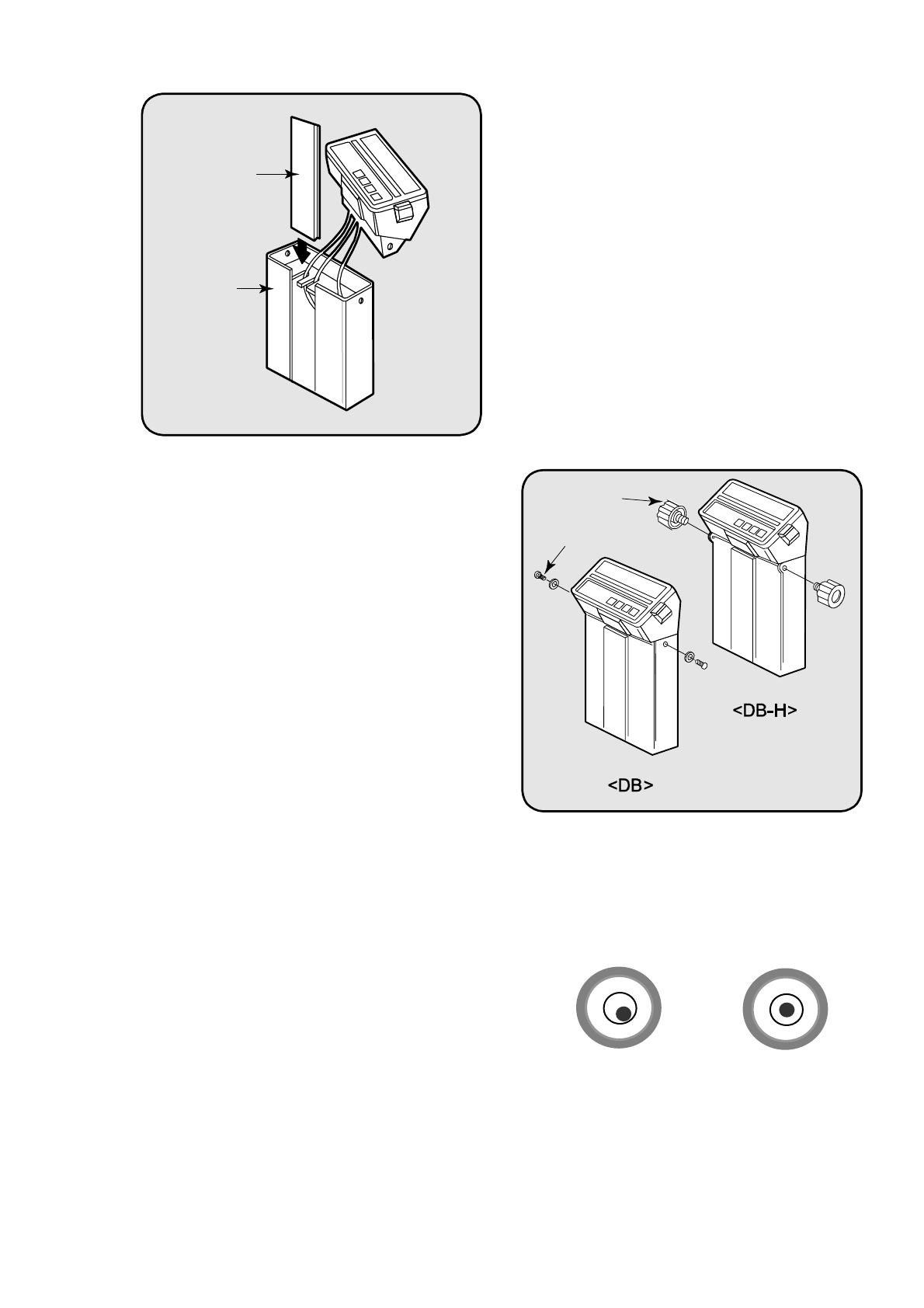 <DB-H>

<DB>