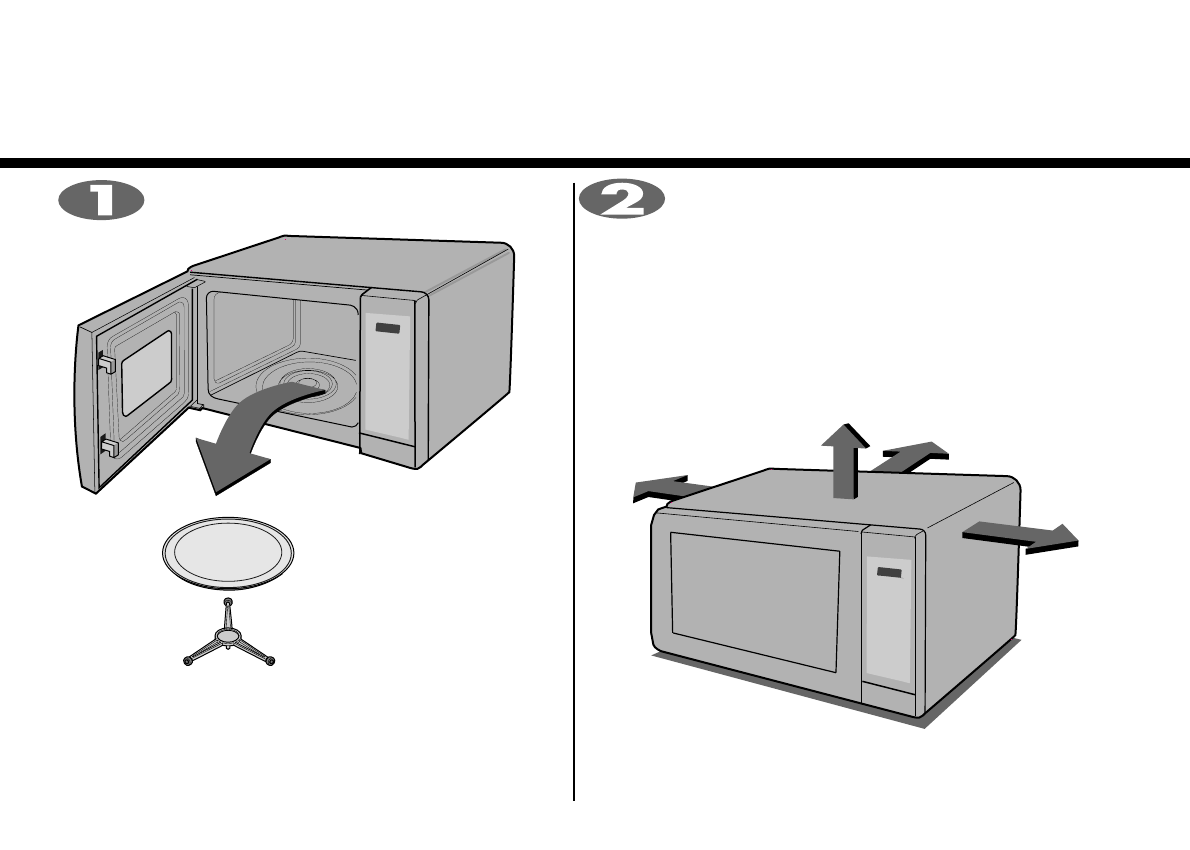 1

2