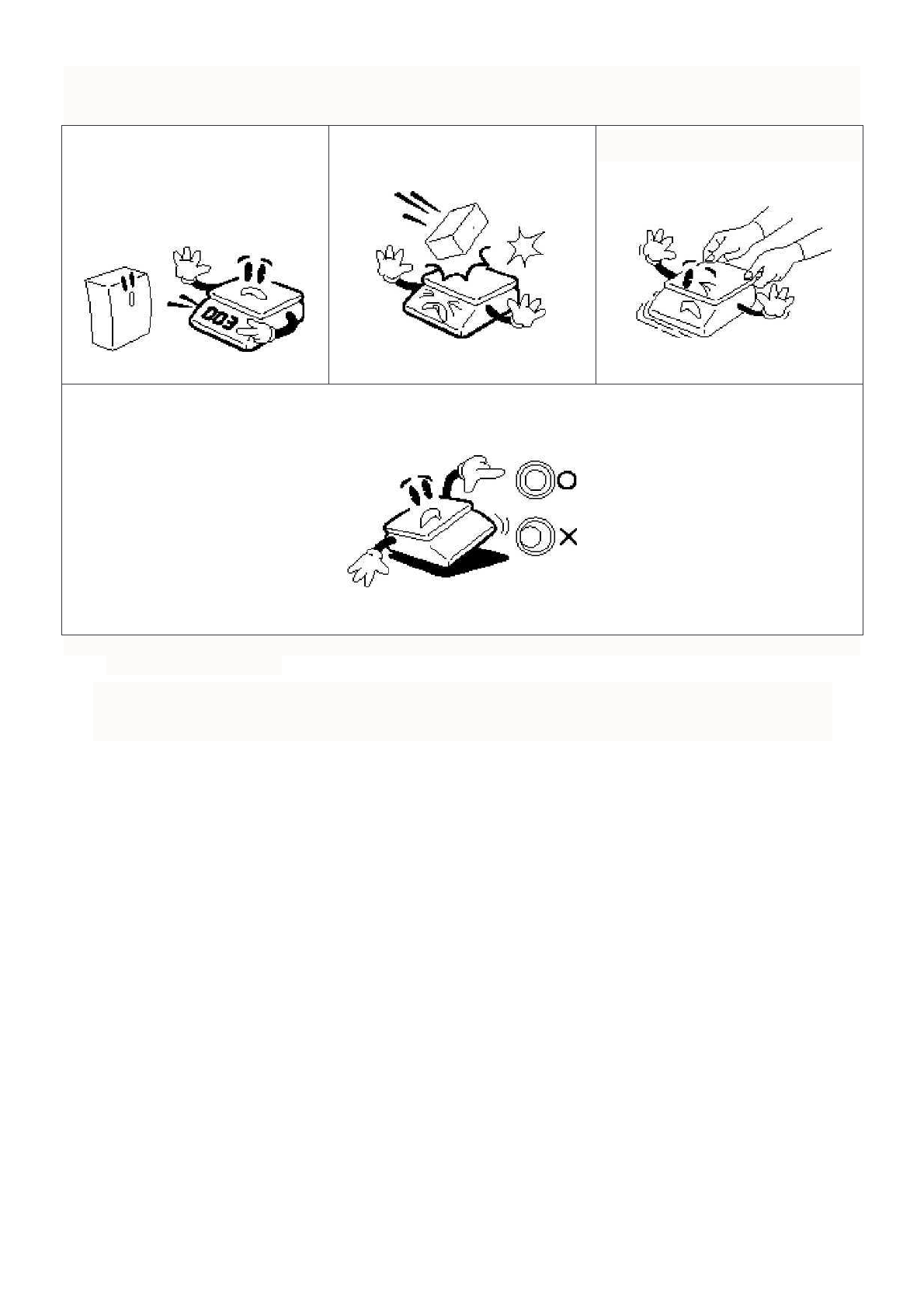 003