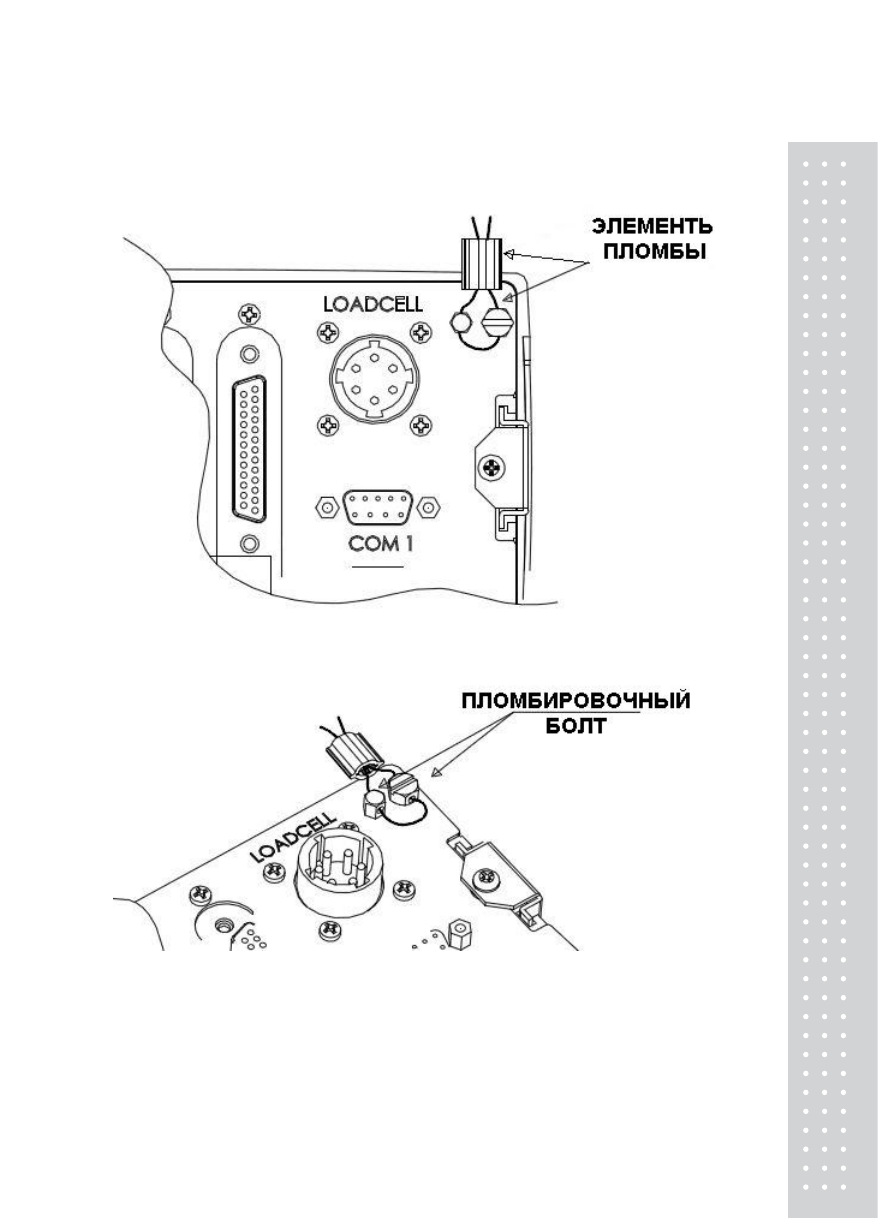 ЭЛЕМЕНТЬ ПЛОМБЫ

LOADCELL

COM 1

ПЛОМБИРОВОЧНЫЙ БОЛТ

LOADCELL