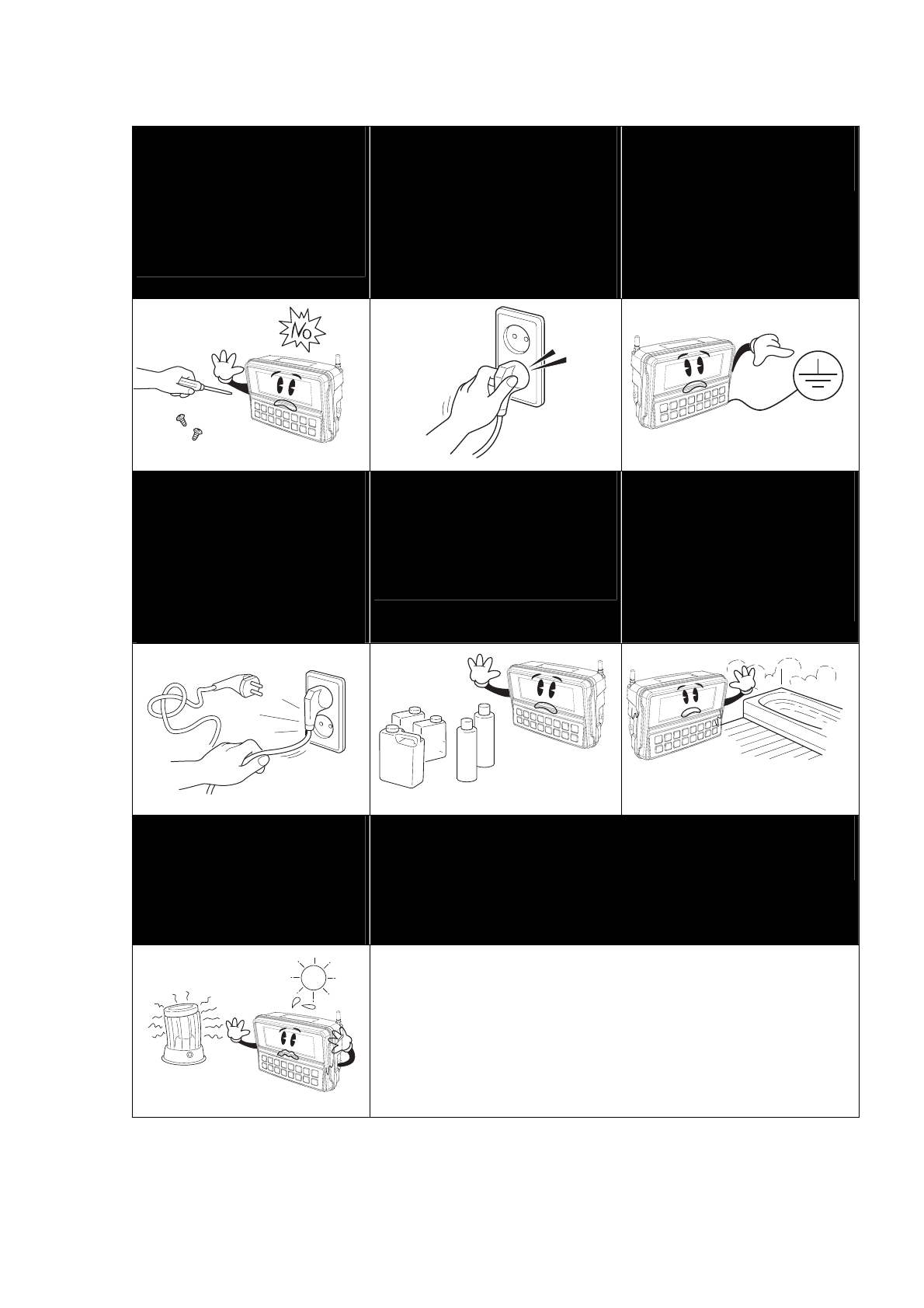 No