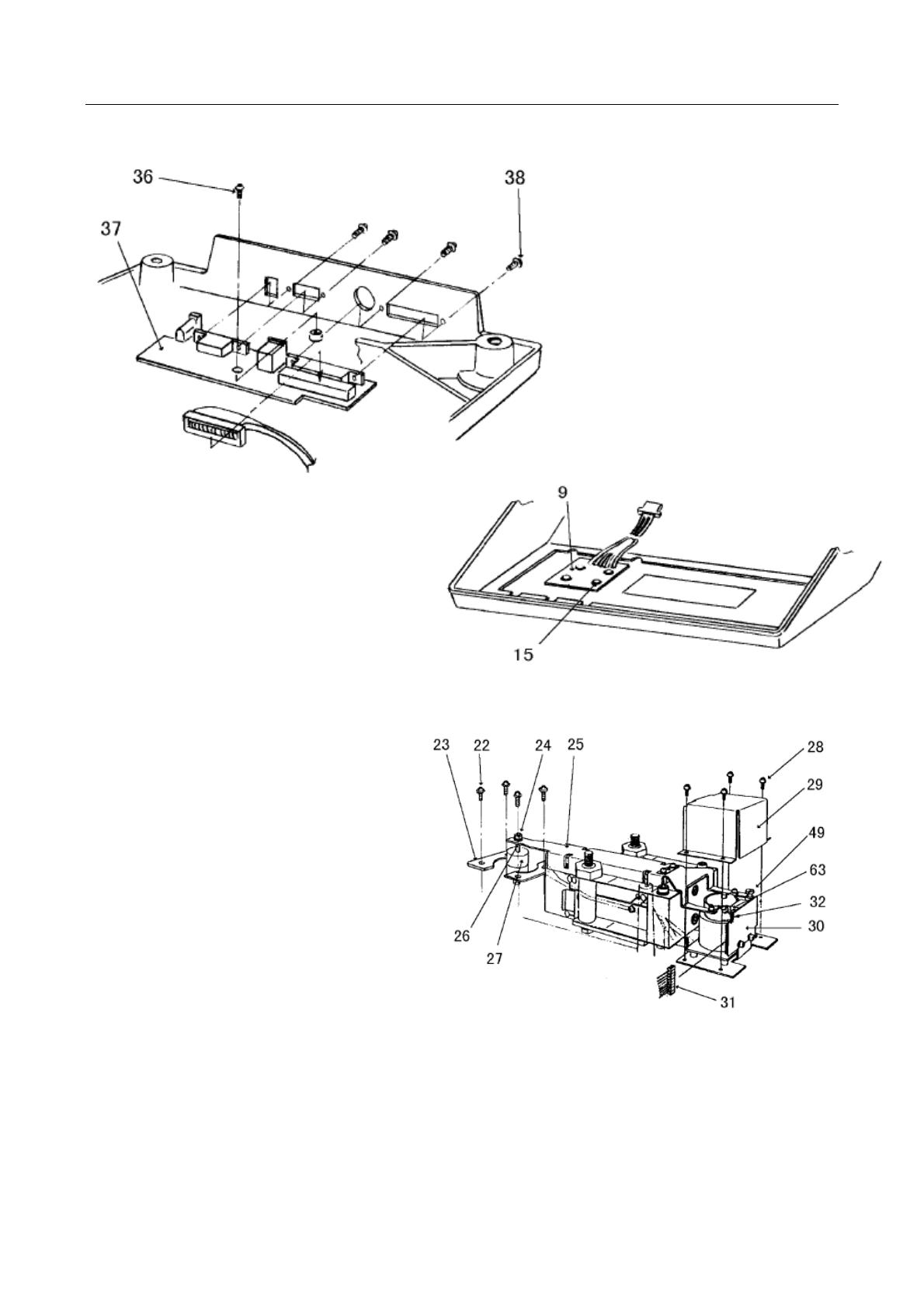 36
38
37

9
15

23
22
24
25
28
29
49
63
32
30
26
27
31