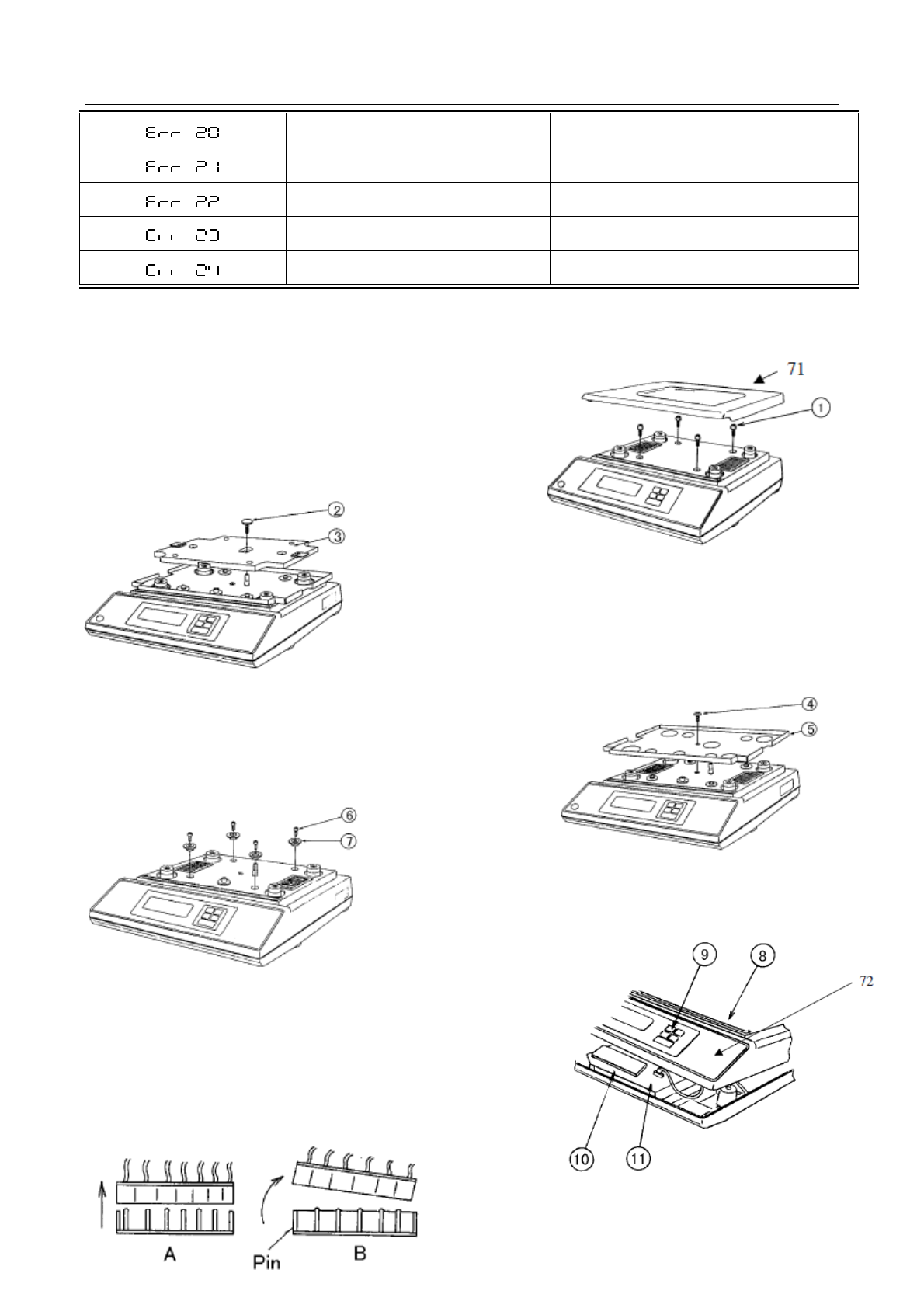 | Err 20 | | |
|---|---|---|
| Err 21 | | |
| Err 22 | | |
| Err 23 | | |
| Err 24 | | |

71

①

②

③

④

⑤

⑥

⑦

⑨ ⑧

72

⑩ ⑪

A Pin B