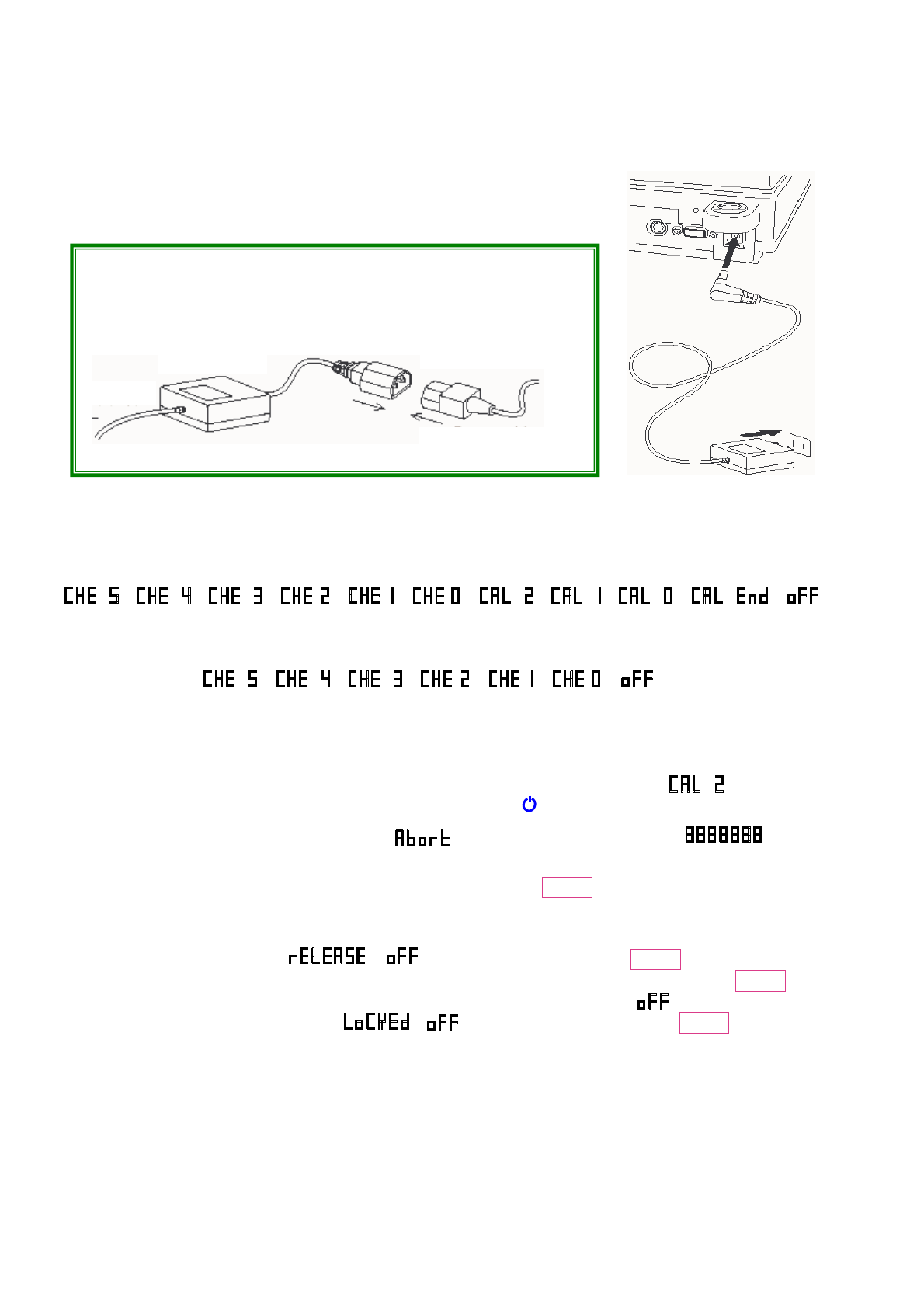 CHE 5 CHE 4 CHE 3 CHE 2 CHE 1 CHE 0 CAL 2 CAL 1 CAL 0 CAL End oFF

CHE 5 CHE 4 CHE 3 CHE 2 CHE 1 CHE 0 oFF

CAL 2

Abort 8888888

rELEASE oFF

oFF

LoCKEd oFF