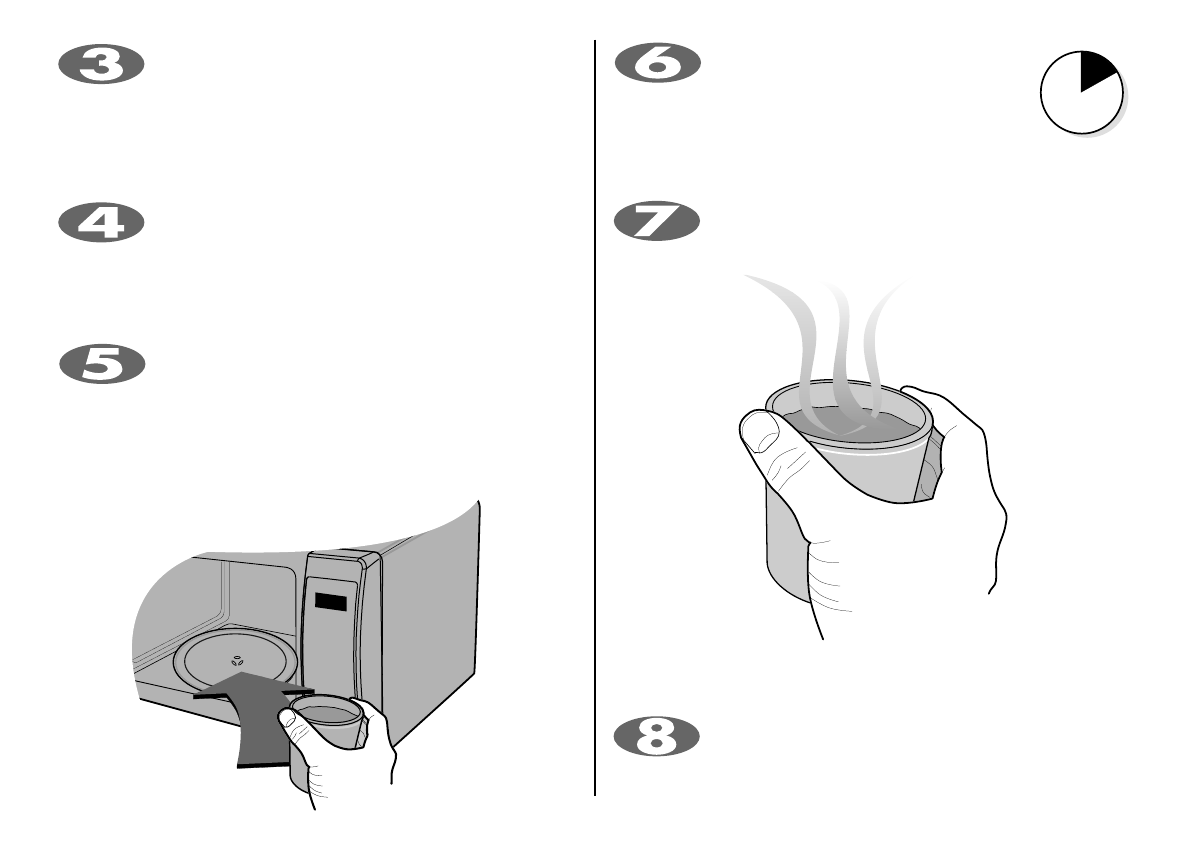 3

4

5

6

7

8