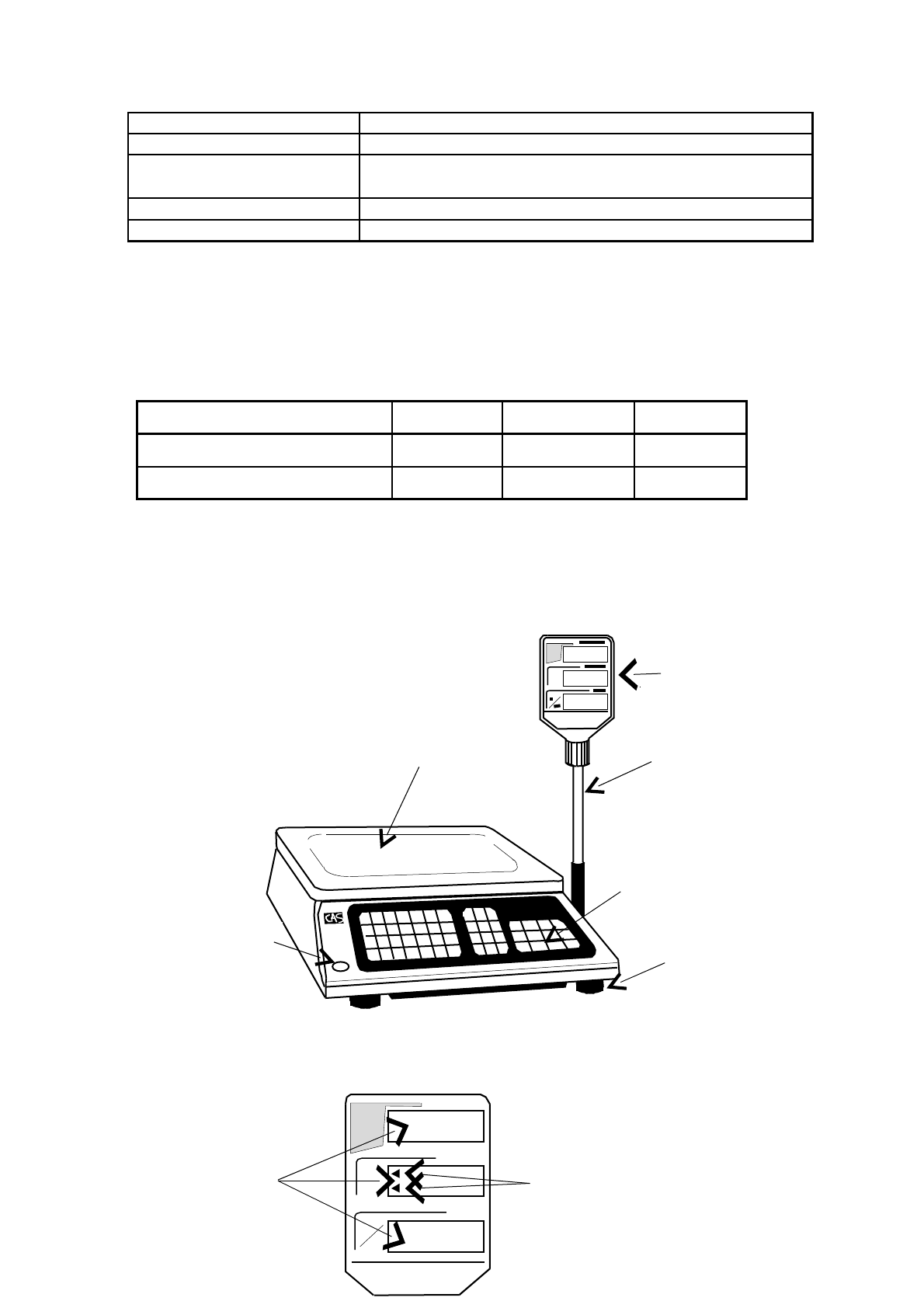 CAS