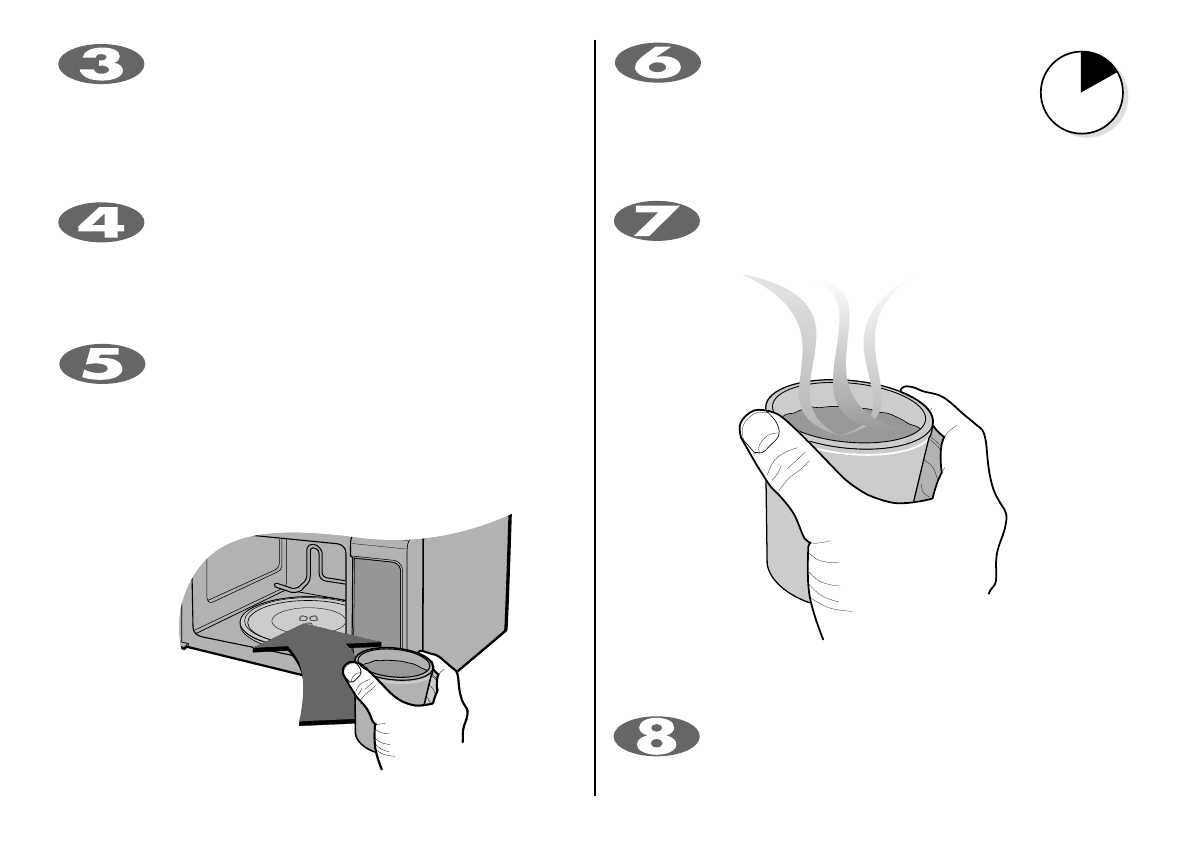 3

4

5

6

7

8