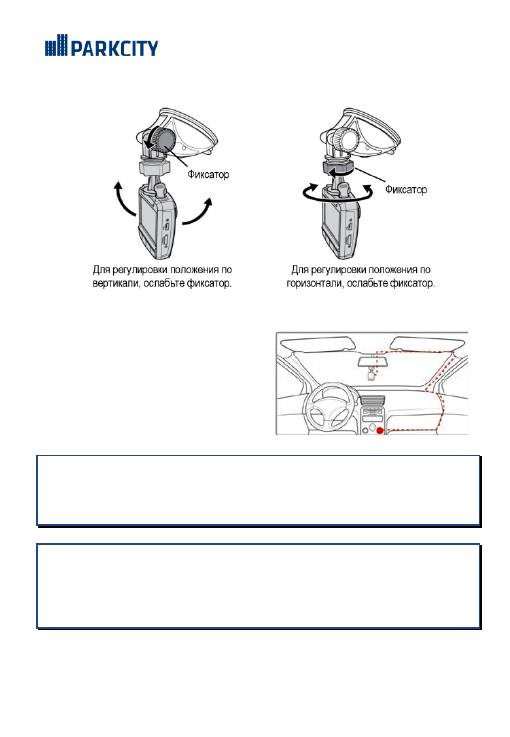 PARKCITY

Фиксатор

Для регулировки положения по вертикали, ослабьте фиксатор.

Фиксатор

Для регулировки положения по горизонтали, ослабьте фиксатор.