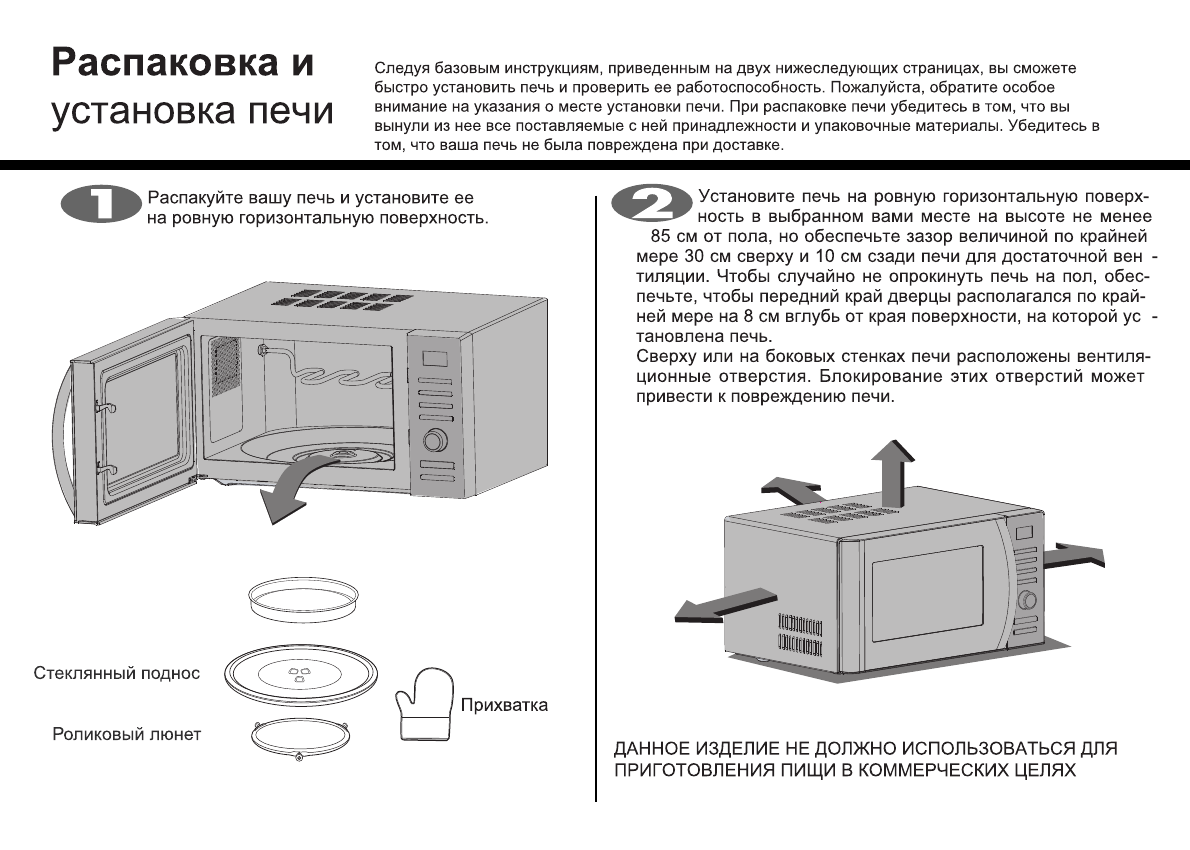 Распаковка и установка печи

Следуя базовым инструкциям, приведенным на двух нижеследующих страницах, вы сможете быстро установить печь и проверить ее работоспособность. Пожалуйста, обратите особое внимание на указания о месте установки печи. При распаковке печи убедитесь в том, что вы вынули из нее все поставляемые с ней принадлежности и упаковочные материалы. Убедитесь в том, что ваша печь не была повреждена при доставке.

1 Распакуйте вашу печь и установите ее на ровную горизонтальную поверхность.

Стеклянный поднос

Роликовый люнет

Прихватка

2 Установите печь на ровную горизонтальную поверхность в выбранном вами месте на высоте не менее 85 см от пола, но обеспечьте зазор величиной по крайней мере 30 см сверху и 10 см сзади печи для достаточной вентиляции. Чтобы случайно не опрокинуть печь на пол, обеспечьте, чтобы передний край дверцы располагался по крайней мере на 8 см вглубь от края поверхности, на которой установлена печь.
Сверху или на боковых стенках печи расположены вентиляционные отверстия. Блокирование этих отверстий может привести к повреждению печи.

ДАННОЕ ИЗДЕЛИЕ НЕ ДОЛЖНО ИСПОЛЬЗОВАТЬСЯ ДЛЯ ПРИГОТОВЛЕНИЯ ПИЩИ В КОММЕРЧЕСКИХ ЦЕЛЯХ