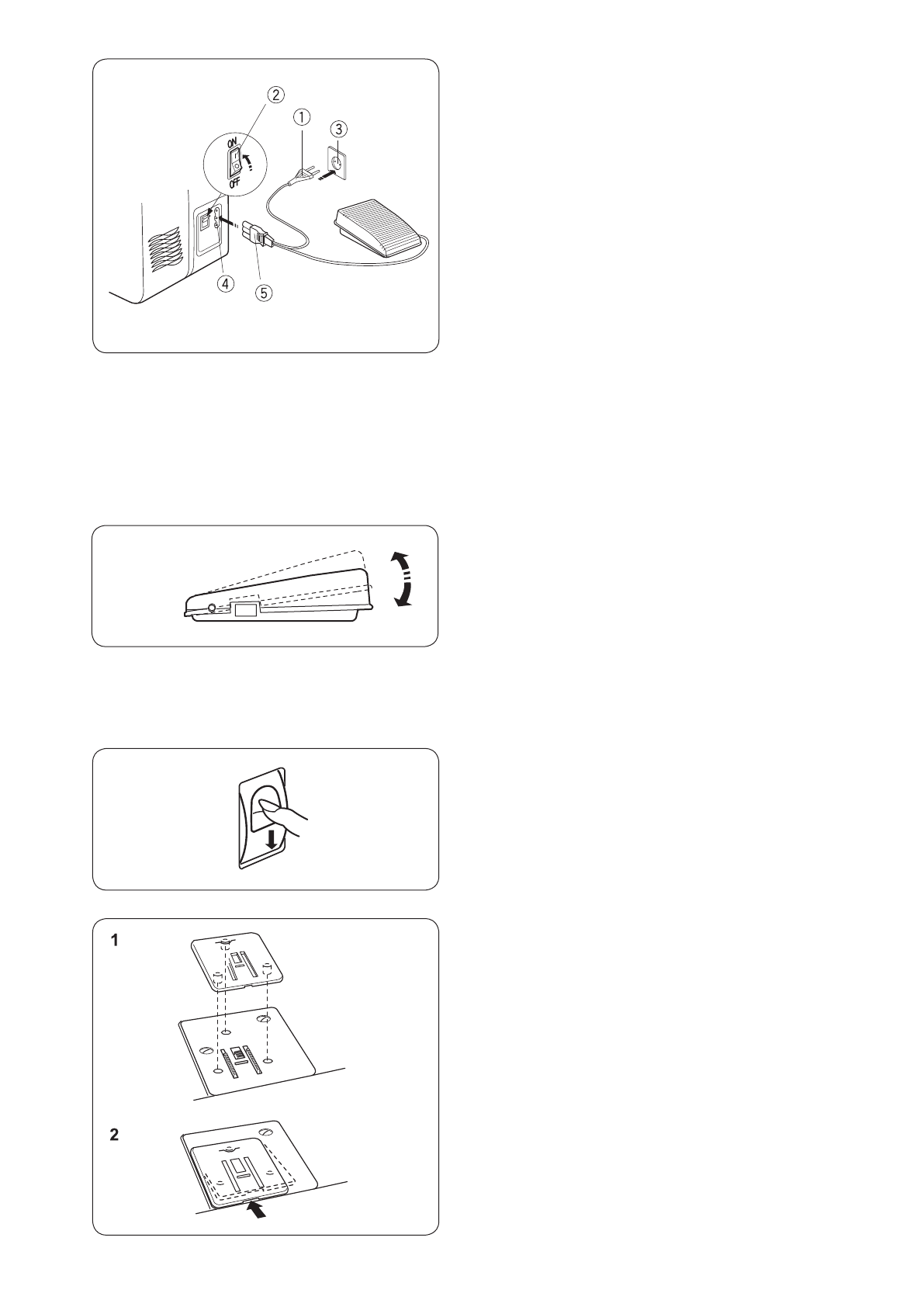 ②
①
③
ON
OFF
④
⑤

1

2