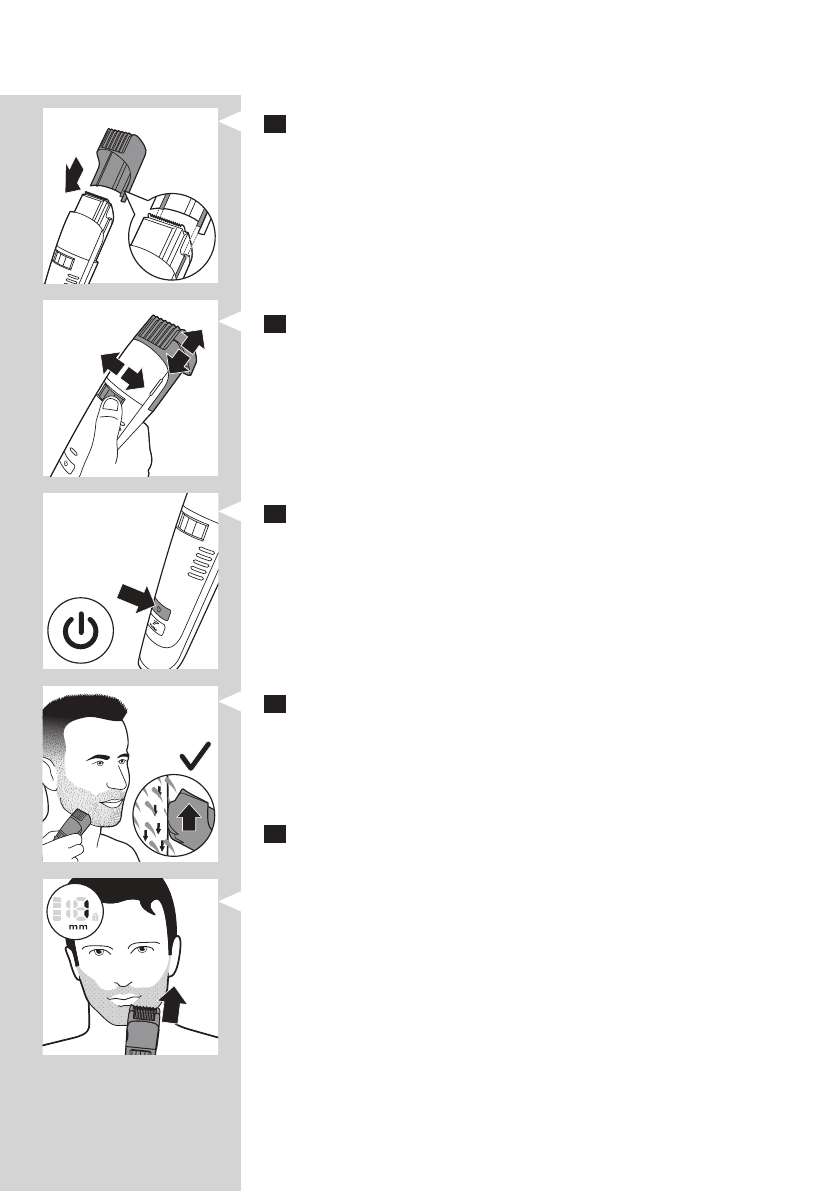 mm