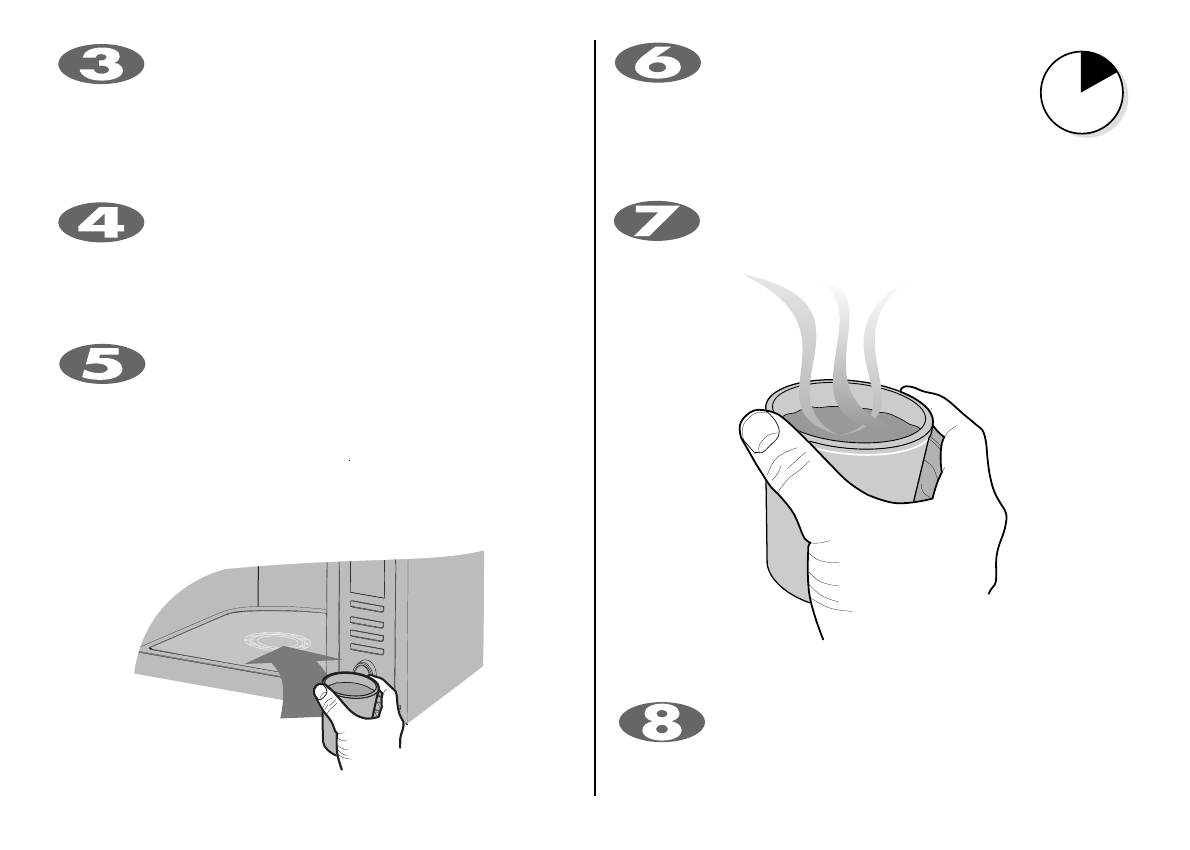 3

4

5

6

7

8