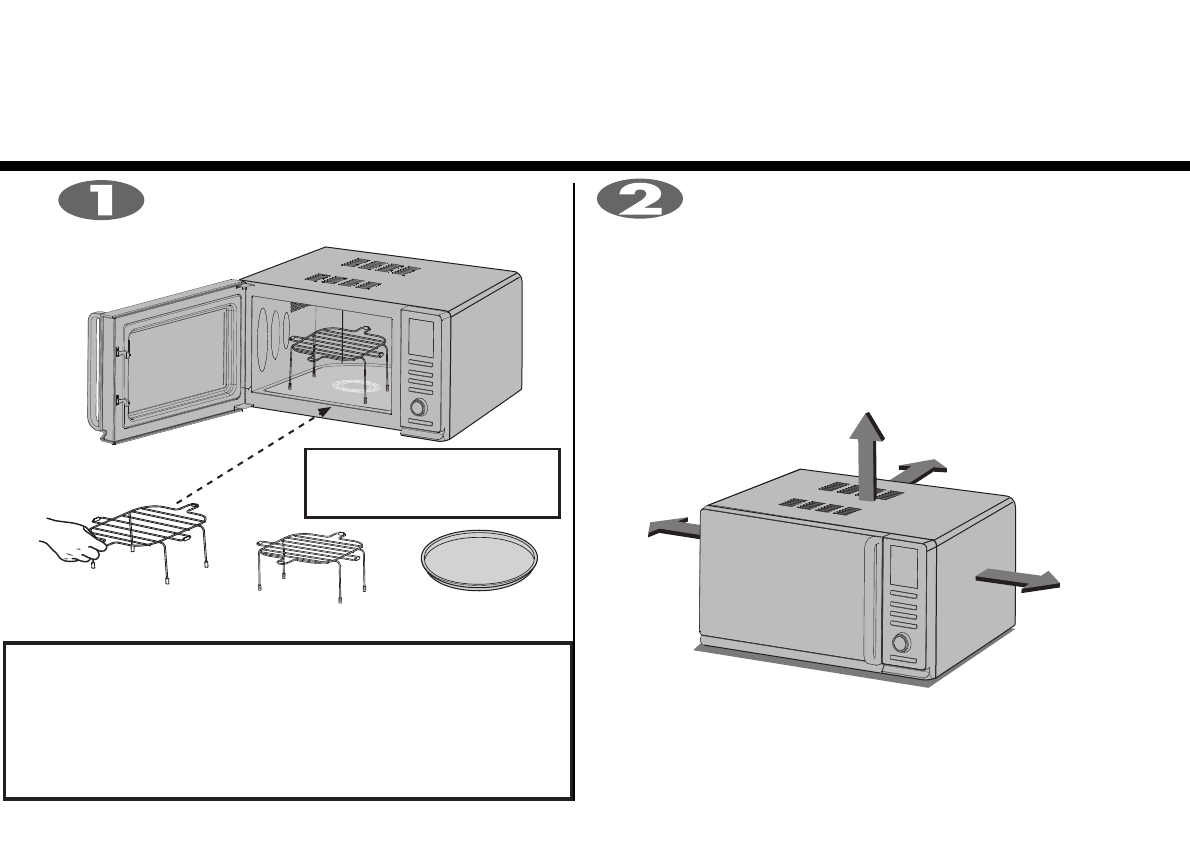 1

2