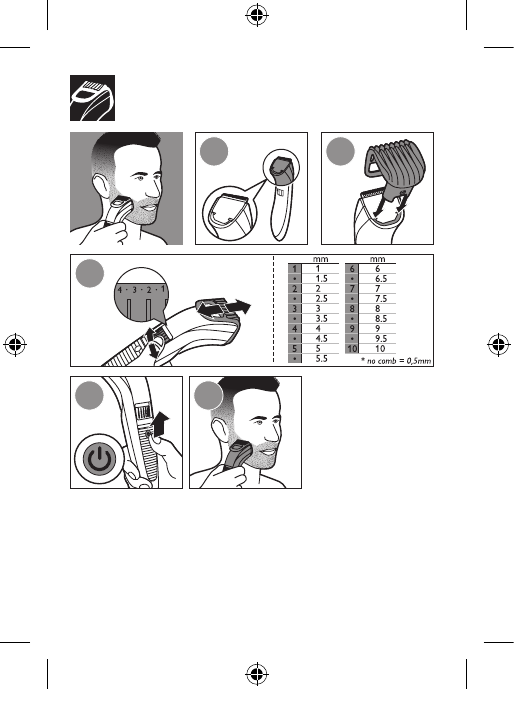 4 · 3 · 2 · 1

| | mm |
|---|---|
| 1 | 1 |
| • | 1.5 |
| 2 | 2 |
| • | 2.5 |
| 3 | 3 |
| • | 3.5 |
| 4 | 4 |
| • | 4.5 |
| 5 | 5 |
| • | 5.5 |

| | mm |
|---|---|
| 6 | 6 |
| • | 6.5 |
| 7 | 7 |
| • | 7.5 |
| 8 | 8 |
| • | 8.5 |
| 9 | 9 |
| • | 9.5 |
| 10 | 10 |

* no comb = 0,5mm