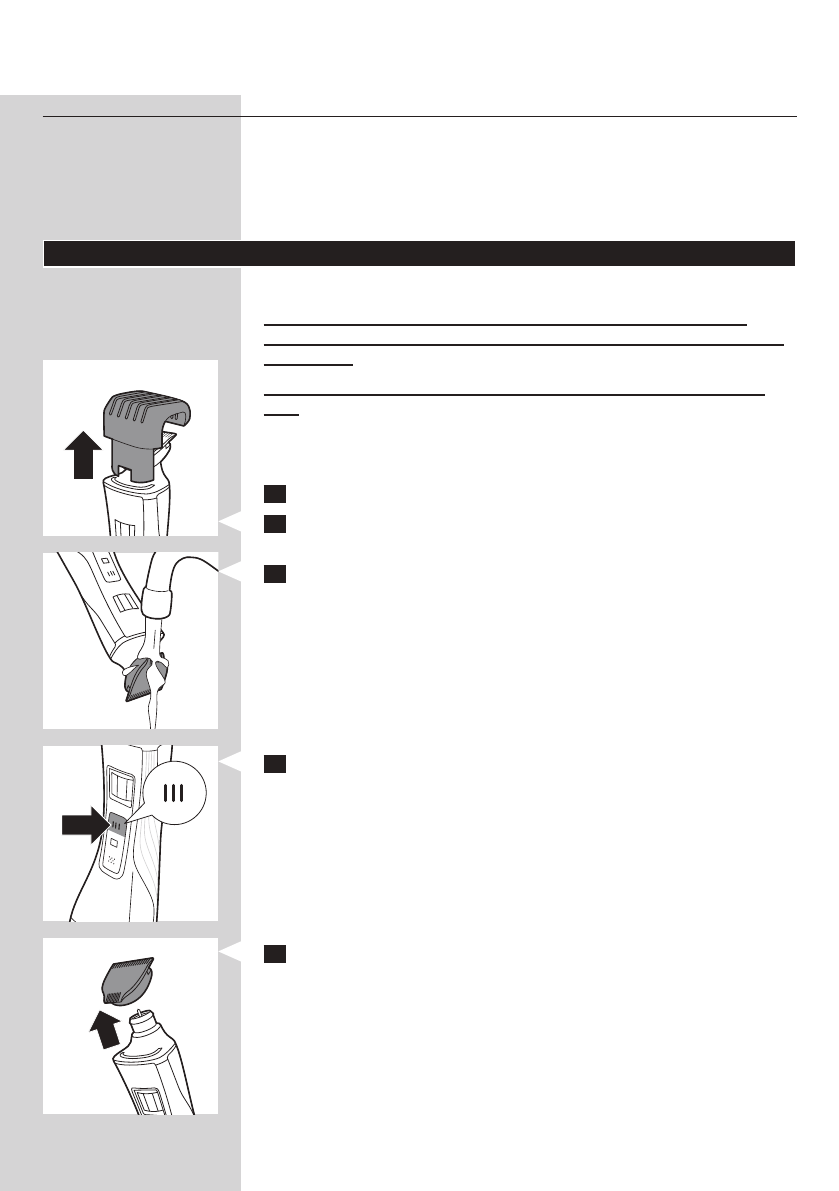 III