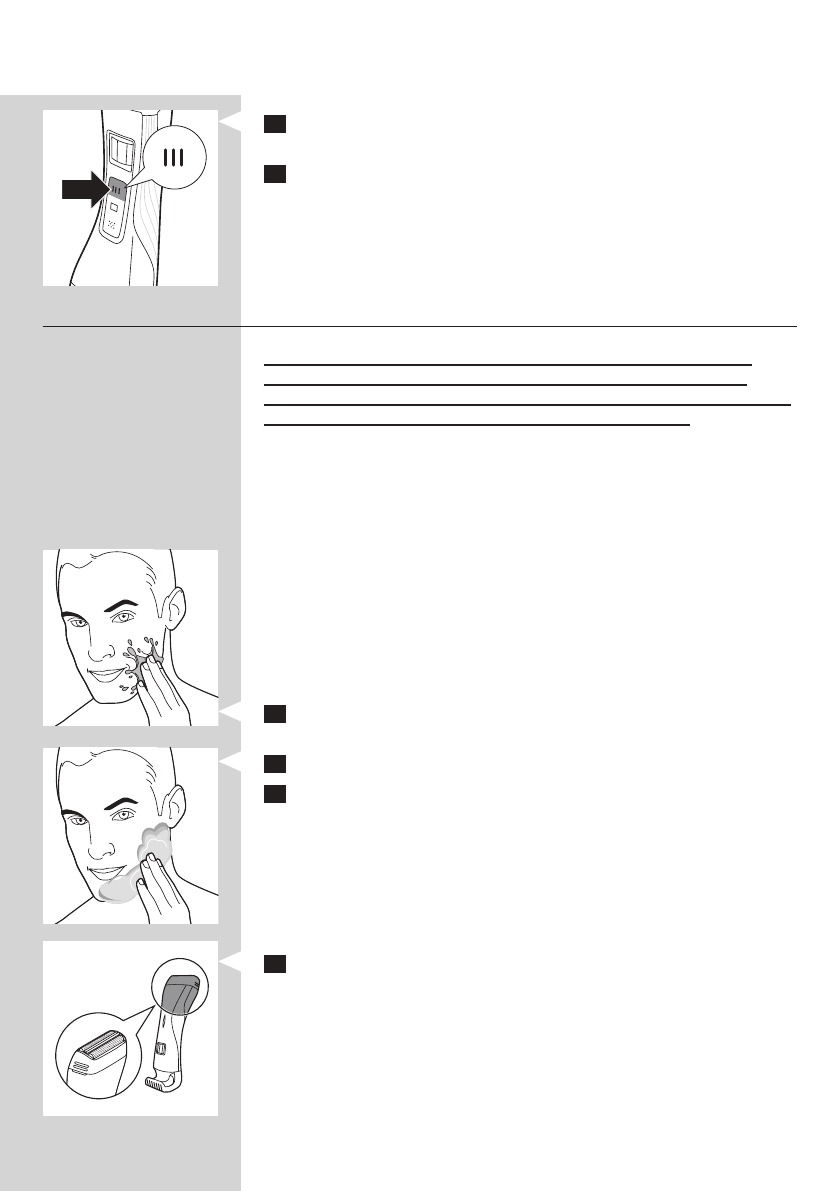 III