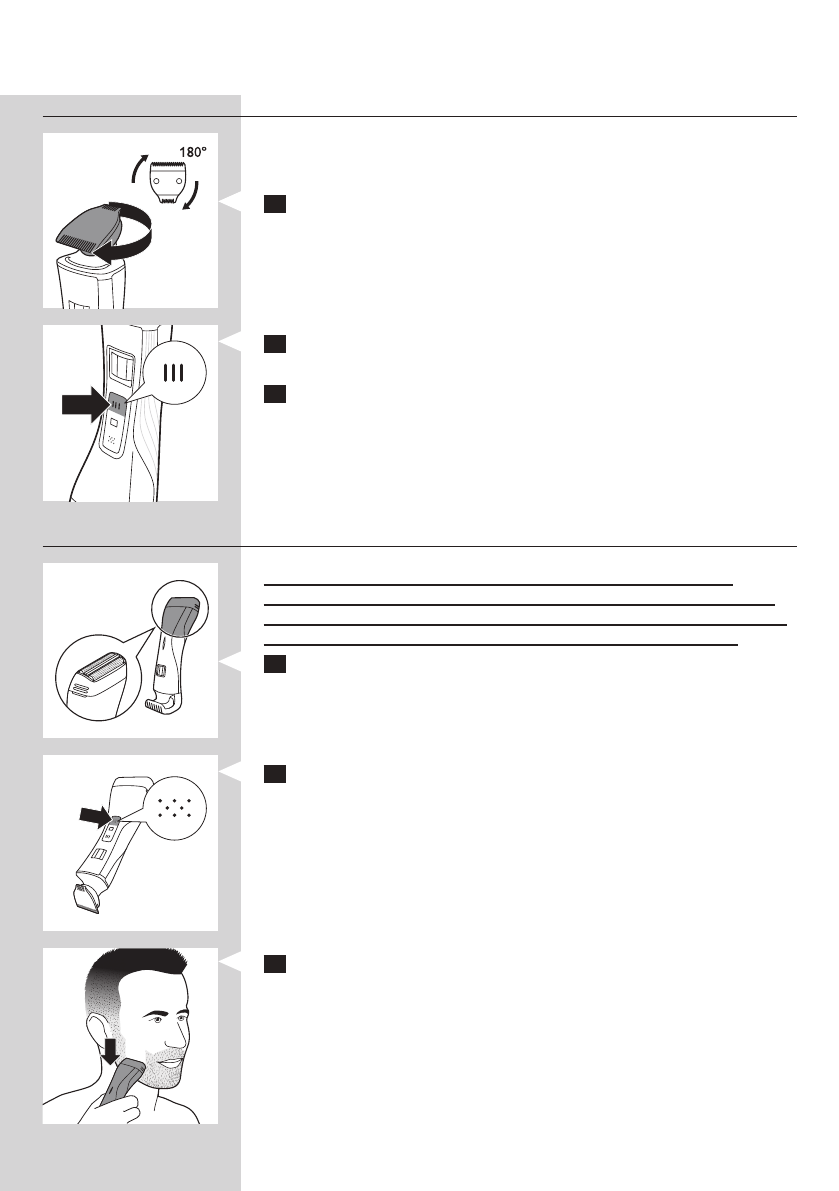 180°