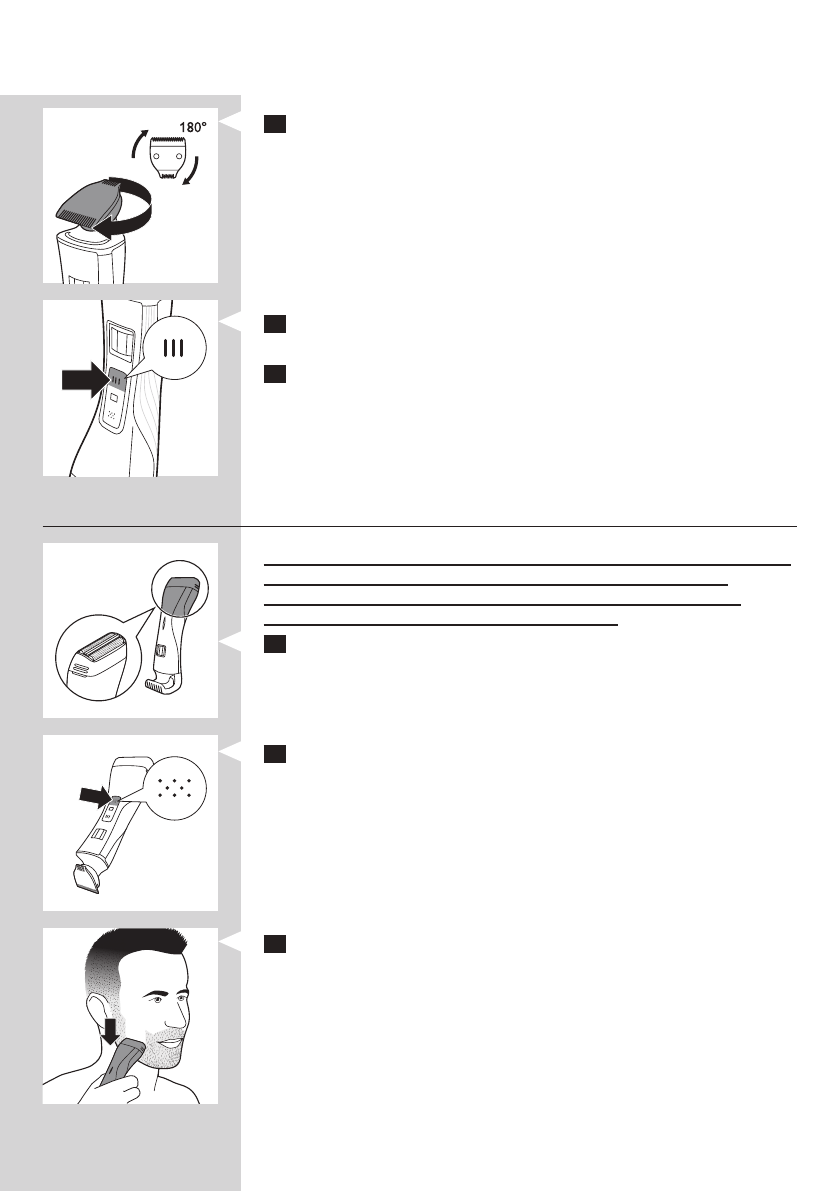 180°