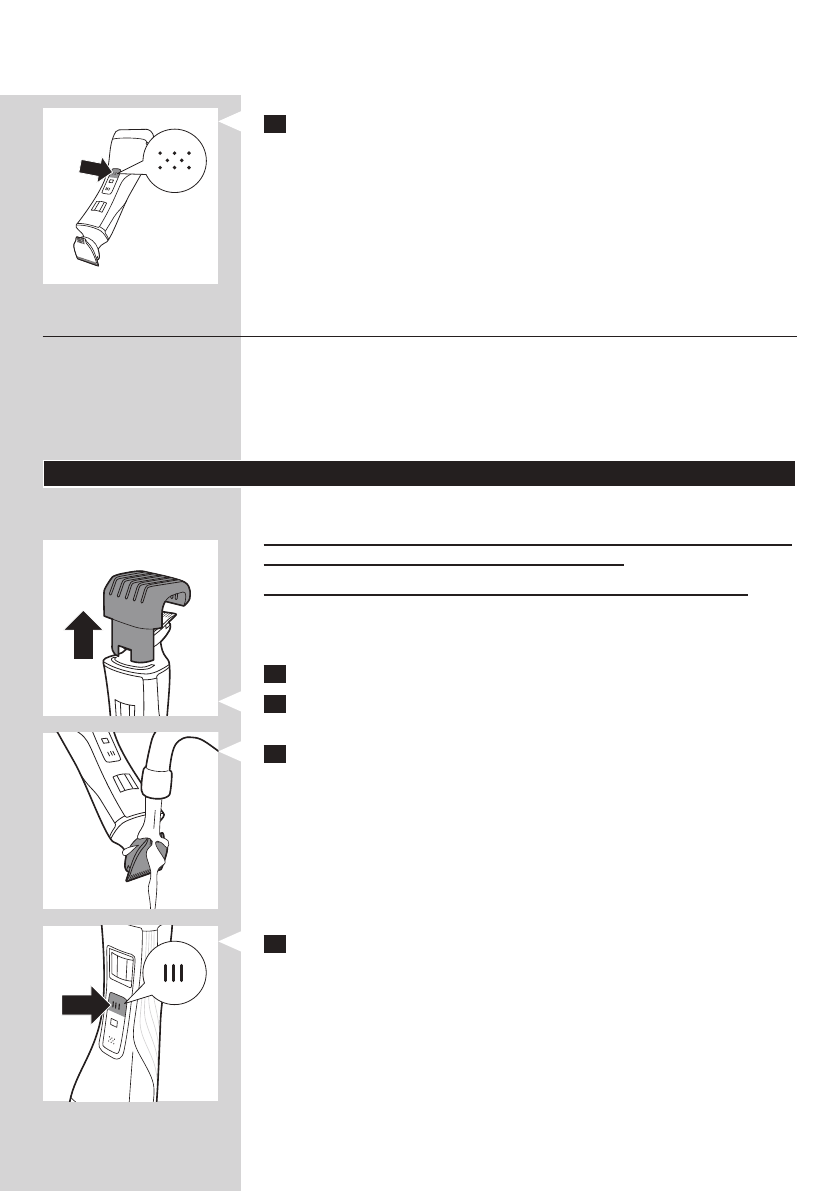 III