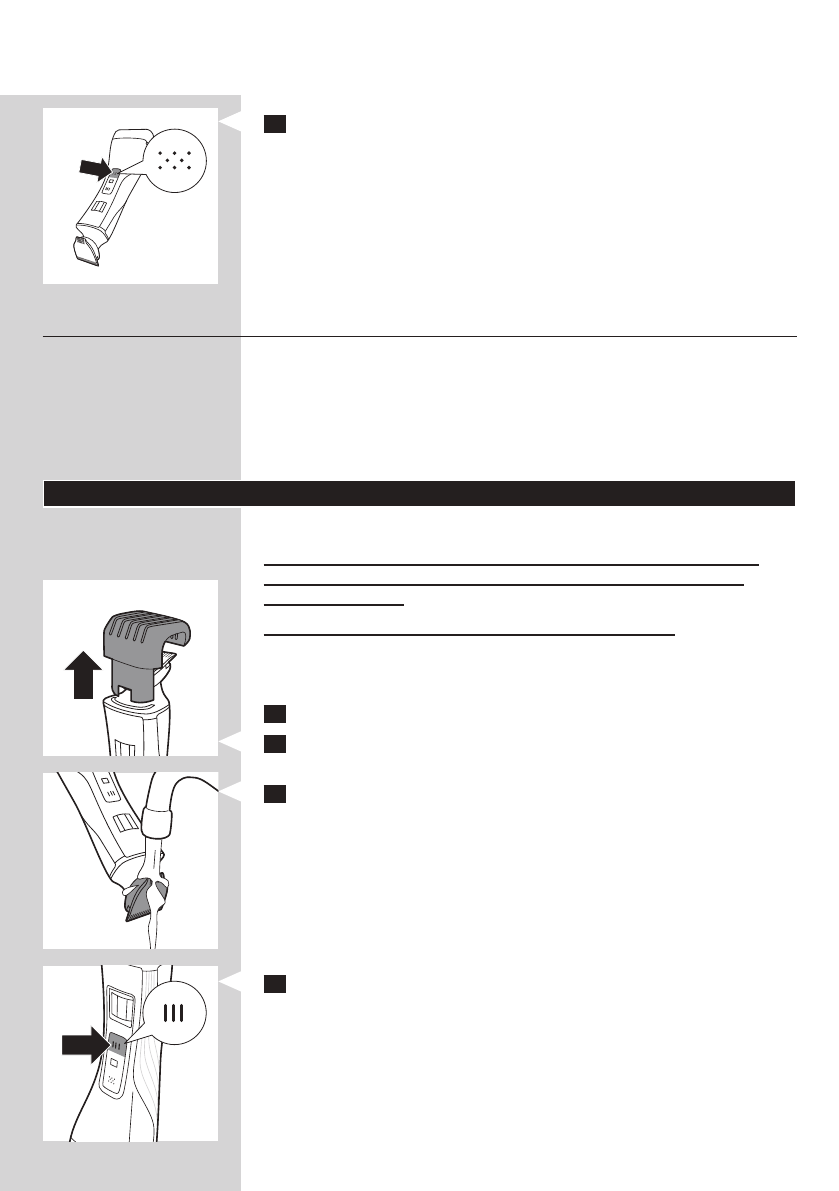 III